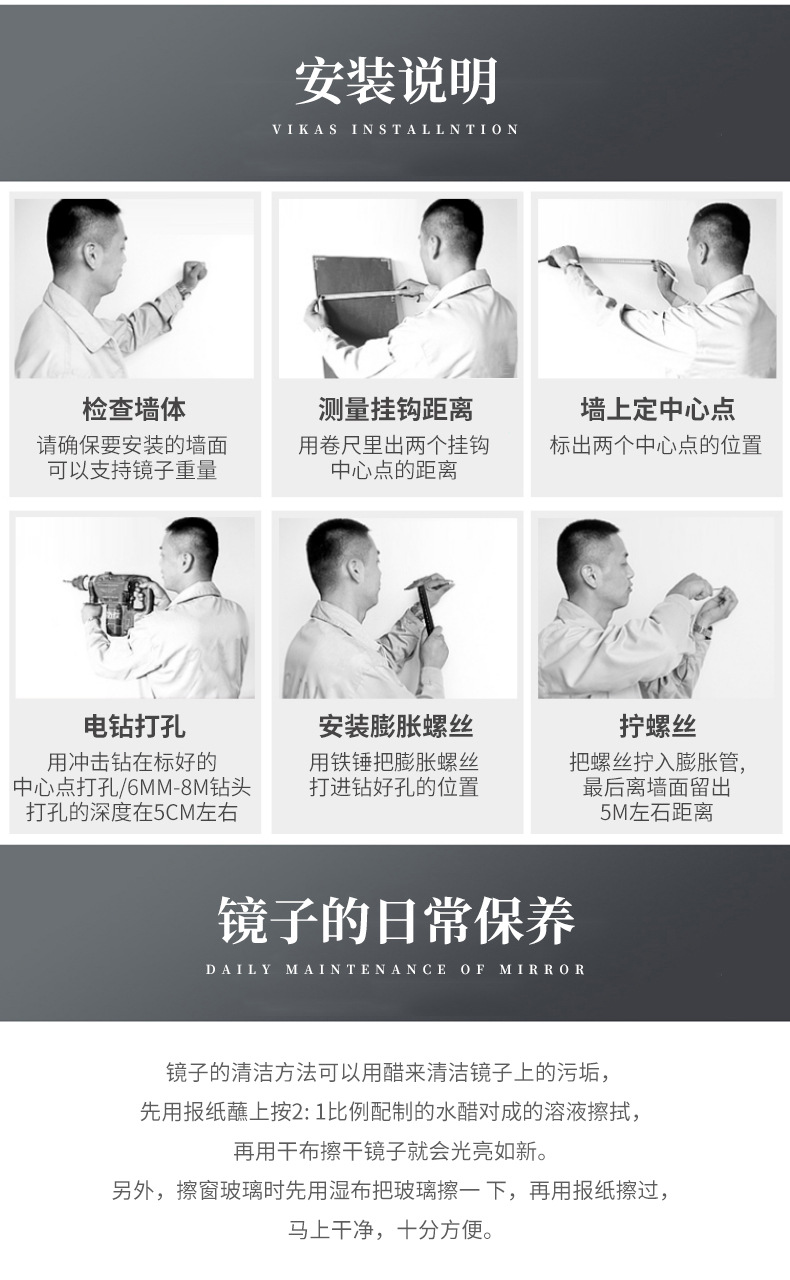 安装说明
VIKAS INSTALLNTION

检查墙体
请确保要安装的墙面可以支持镜子重量

测量挂钩距离
用卷尺里出两个挂钩中心点的距离

墙上定中心点
标出两个中心点的位置

电钻打孔
用冲击钻在标好的中心点打孔/6MM-8M钻头打孔的深度在5CM左右

安装膨胀螺丝
用铁锤把膨胀螺丝打进钻好孔的位置

拧螺丝
把螺丝拧入膨胀管，最后离墙面留出5M左石距离

镜子的日常保养
DAILY MAINTENANCE OF MIRROR

镜子的清洁方法可以用醋来清洁镜子上的污垢，
先用报纸蘸上按2: 1比例配制的水醋对成的溶液擦拭，
再用干布擦干镜子就会光亮如新。
另外，擦窗玻璃时先用湿布把玻璃擦一下，再用报纸擦过，
马上干净，十分方便。