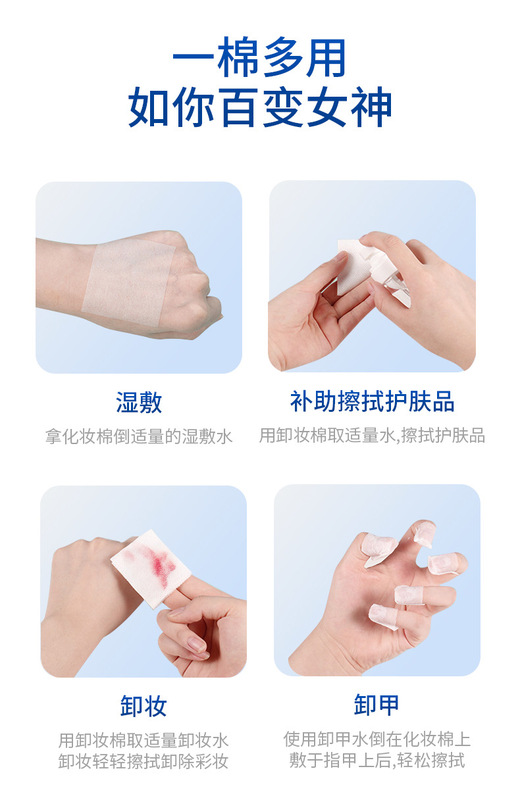 一棉多用
如你百变女神

湿敷
拿化妆棉倒适量的湿敷水

补助擦拭护肤品
用卸妆棉取适量水,擦拭护肤品

卸妆
用卸妆棉取适量卸妆水
卸妆轻轻擦拭卸除彩妆

卸甲
使用卸甲水倒在化妆棉上
敷于指甲上后,轻松擦拭