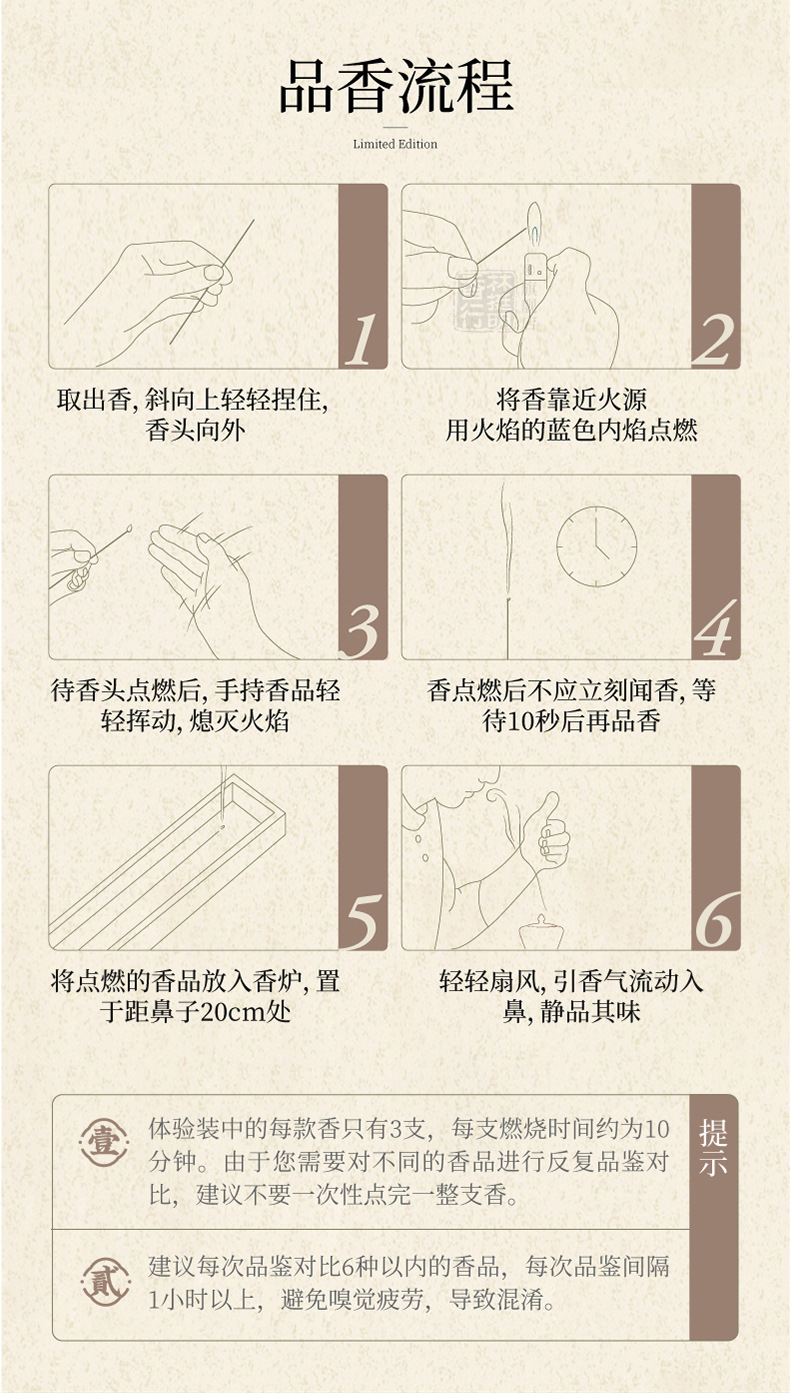 品香流程

Limited Edition

1

取出香, 斜向上轻轻捏住, 香头向外

2

将香靠近火源
用火焰的蓝色内焰点燃

3

待香头点燃后, 手持香品轻轻挥动, 熄灭火焰

4

香点燃后不应立刻闻香, 等待10秒后再品香

5

将点燃的香品放入香炉, 置于距鼻子20cm处

6

轻轻扇风, 引香气流动入鼻, 静品其味

提示

壹 体验装中的每款香只有3支，每支燃烧时间约为10分钟。由于您需要对不同的香品进行反复品鉴对比，建议不要一次性点完一整支香。

贰 建议每次品鉴对比6种以内的香品，每次品鉴间隔1小时以上，避免嗅觉疲劳，导致混淆。