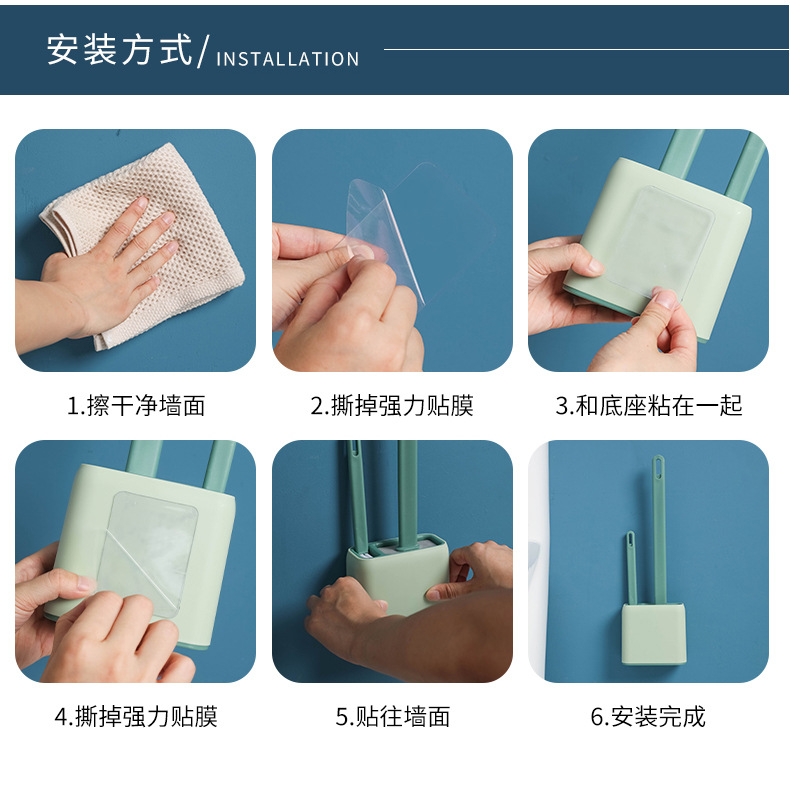 安装方式/ INSTALLATION

1.擦干净墙面

2.撕掉强力贴膜

3.和底座粘在一起

4.撕掉强力贴膜

5.贴往墙面

6.安装完成