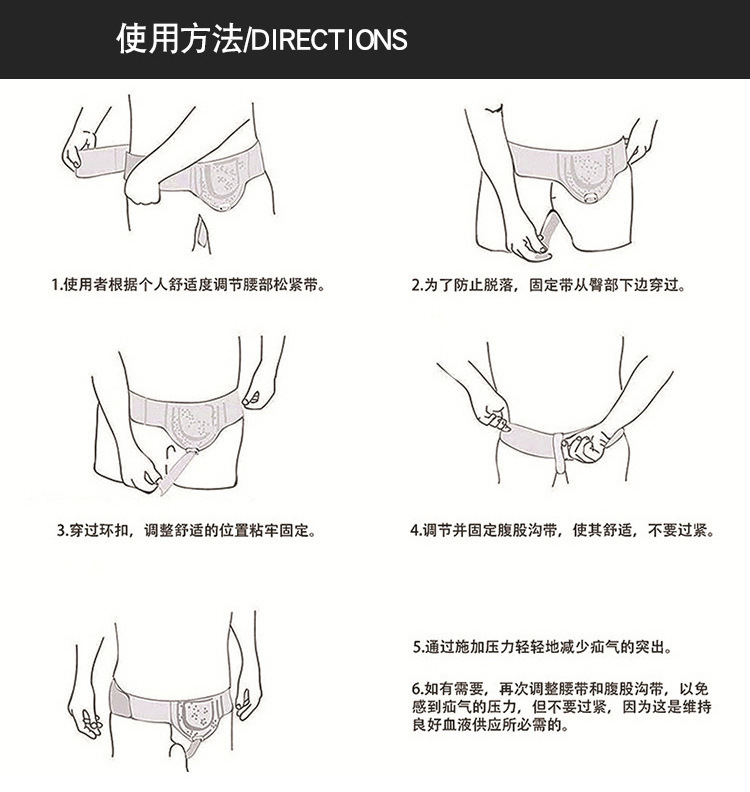 使用方法/DIRECTIONS

1.使用者根据个人舒适度调节腰部松紧带。

2.为了防止脱落，固定带从臀部下边穿过。

3.穿过环扣，调整舒适的位置粘牢固定。

4.调节并固定腹股沟带，使其舒适，不要过紧。

5.通过施加压力轻轻地减少疝气的突出。

6.如有需要，再次调整腰带和腹股沟带，以免感到疝气的压力，但不要过紧，因为这是维持良好血液供应所必需的。