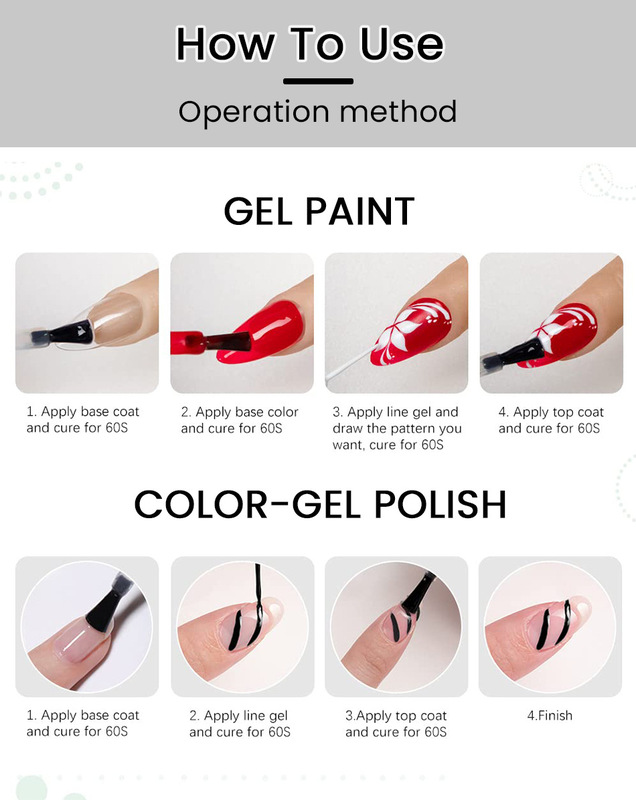 How To Use

Operation method

GEL PAINT

1. Apply base coat and cure for 60S

2. Apply base color and cure for 60S

3. Apply line gel and draw the pattern you want, cure for 60S

4. Apply top coat and cure for 60S

COLOR-GEL POLISH

1. Apply base coat and cure for 60S

2. Apply line gel and cure for 60S

3.Apply top coat and cure for 60S

4.Finish