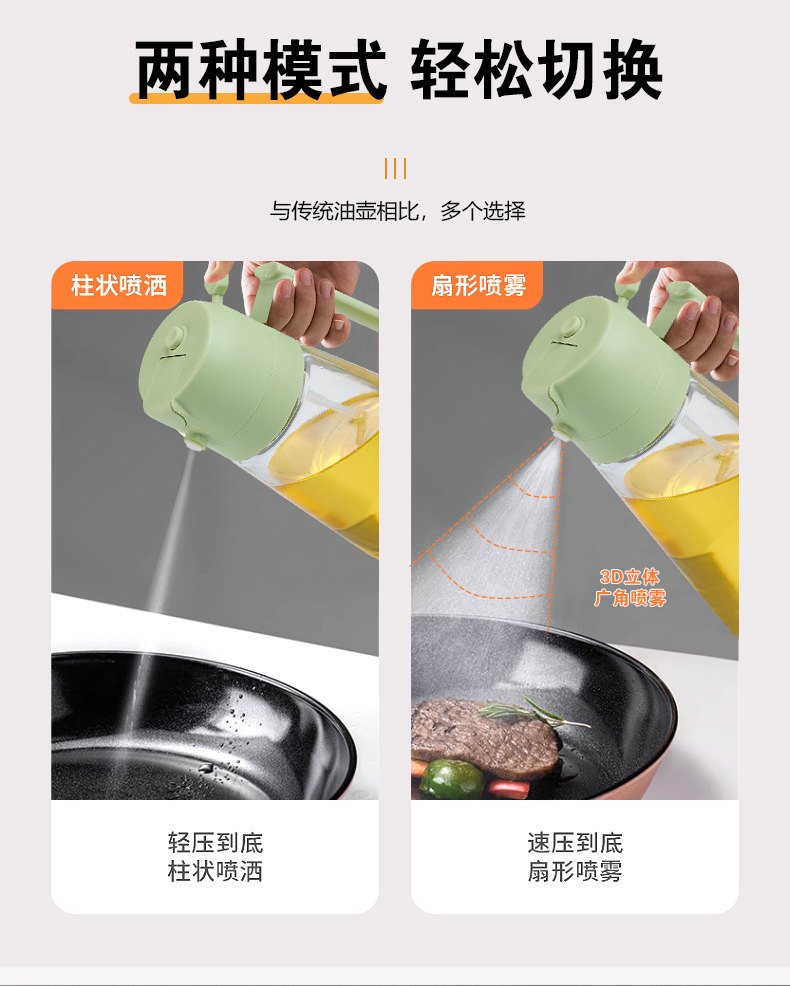 两种模式 轻松切换

与传统油壶相比，多个选择

柱状喷洒

轻压到底
柱状喷洒

扇形喷雾

3D立体
广角喷雾

速压到底
扇形喷雾