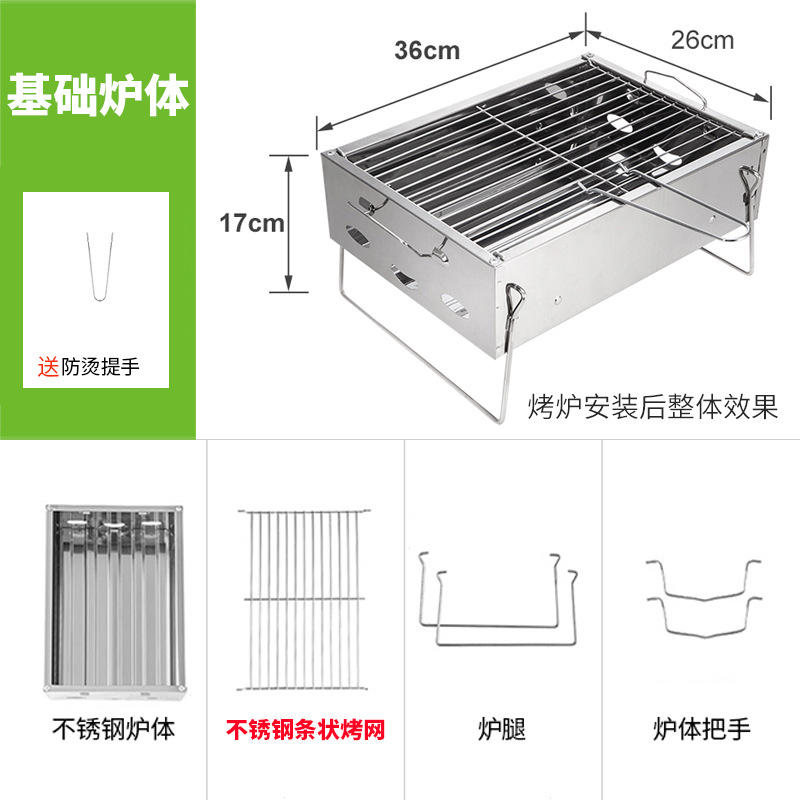 基础炉体

送防烫提手

36cm

26cm

17cm

烤炉安装后整体效果

不锈钢炉体

不锈钢条状烤网

炉腿

炉体把手