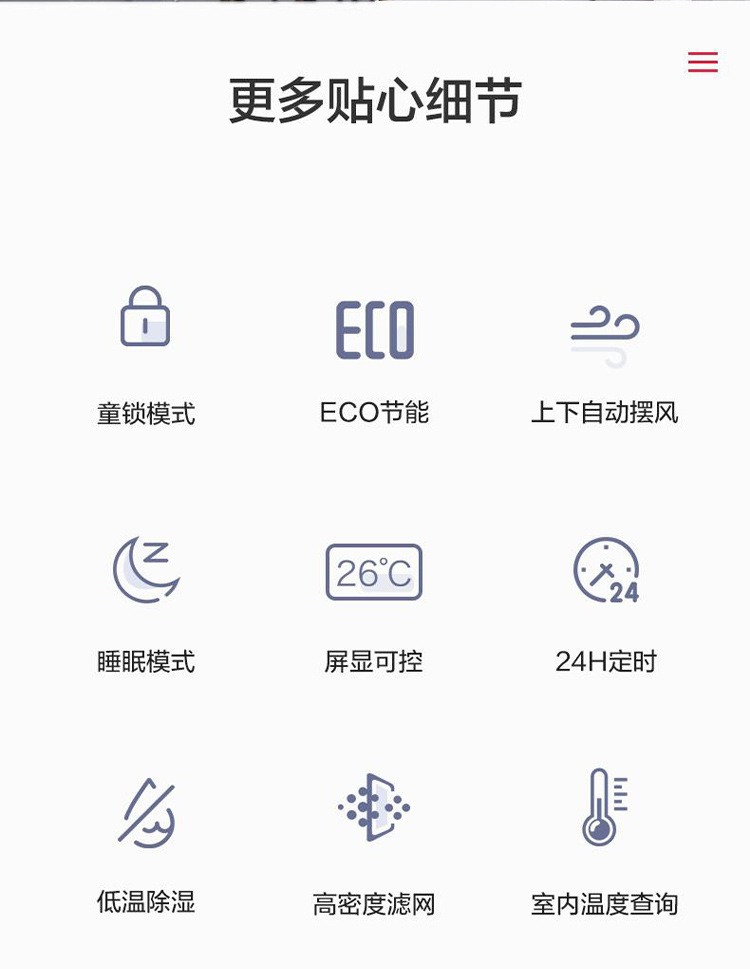 更多贴心细节

ECO

童锁模式

ECO节能

上下自动摆风

26°C

24

睡眠模式

屏显可控

24H定时

低温除湿

高密度滤网

室内温度查询