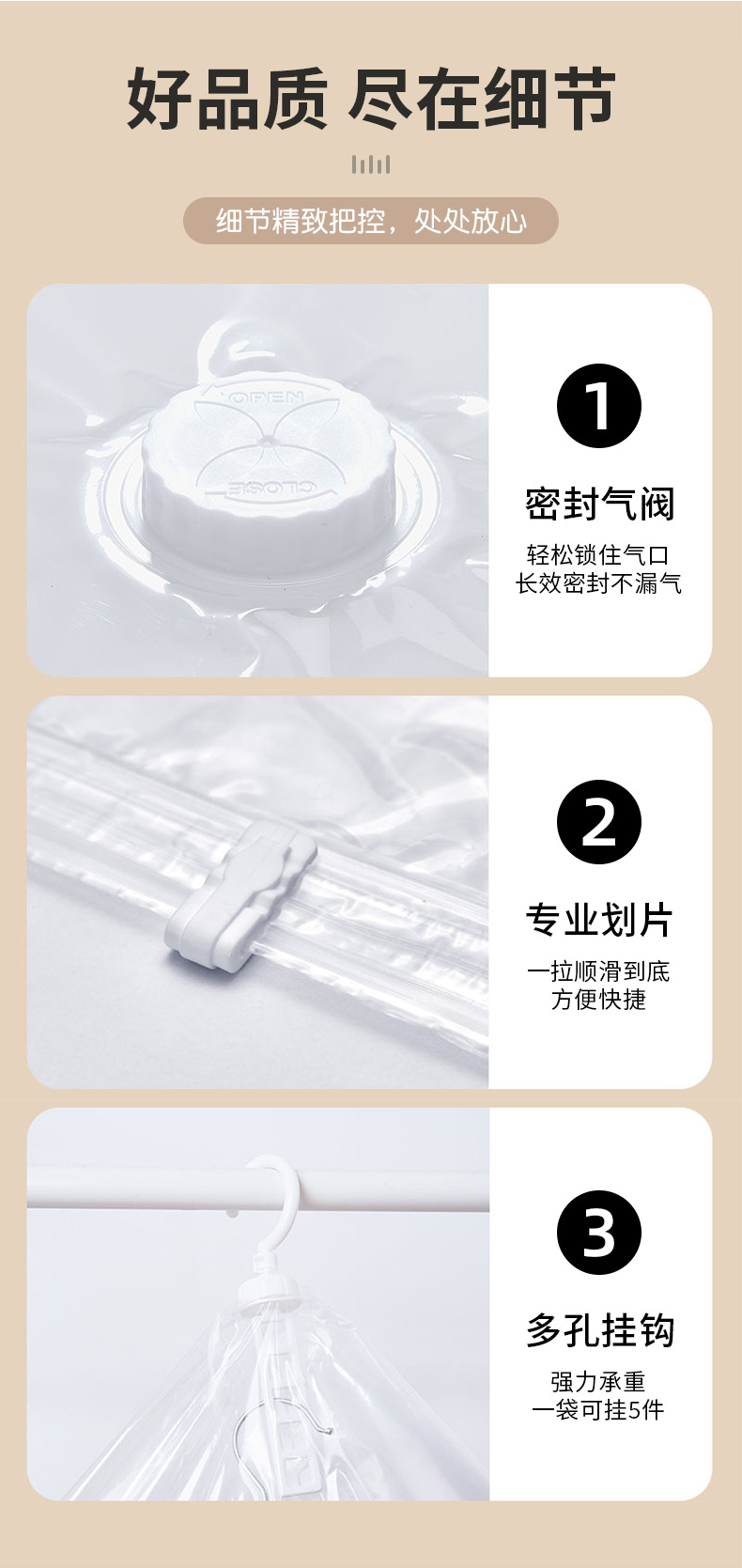 好品质 尽在细节

细节精致把控，处处放心

OPEN
CLOSE

1

密封气阀

轻松锁住气口
长效密封不漏气

2

专业划片

一拉顺滑到底
方便快捷

3

多孔挂钩

强力承重
一袋可挂5件