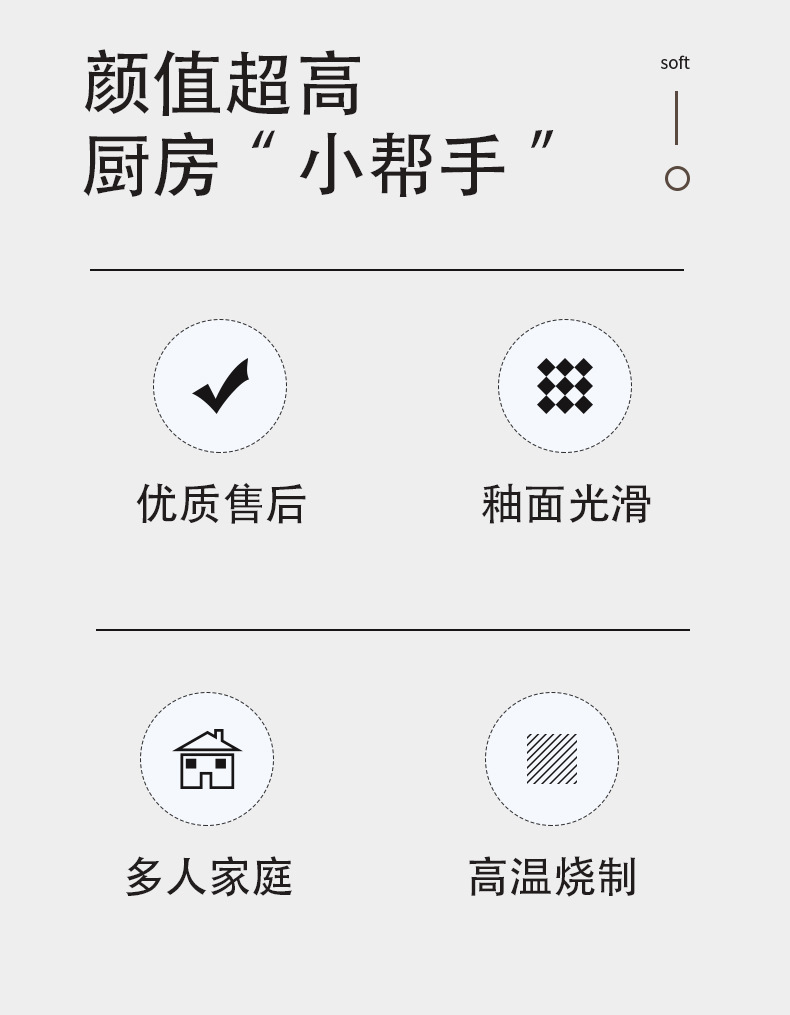 颜值超高
厨房“小帮手”

soft

优质售后

釉面光滑

多人家庭

高温烧制