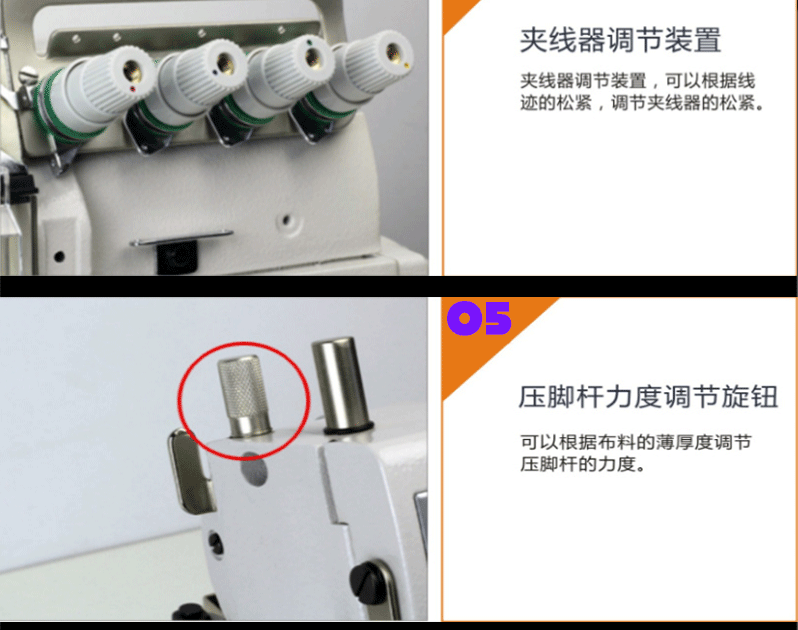 夹线器调节装置

夹线器调节装置，可以根据线迹的松紧，调节夹线器的松紧。

05

压脚杆力度调节旋钮

可以根据布料的薄厚度调节压脚杆的力度。