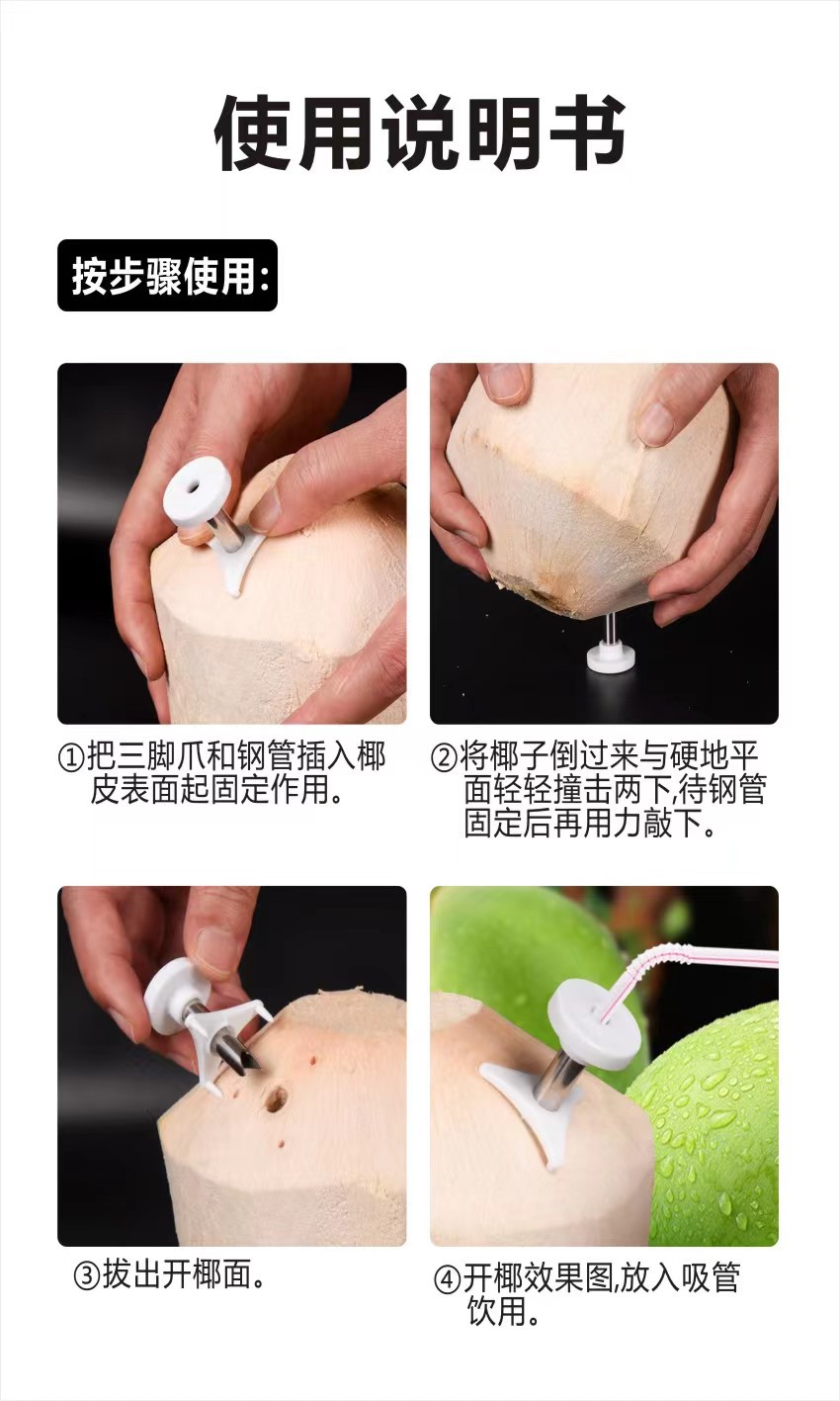 使用说明书

按步骤使用:

①把三脚爪和钢管插入椰皮表面起固定作用。

②将椰子倒过来与硬地平面轻轻撞击两下,待钢管固定后再用力敲下。

③拔出开椰面。

④开椰效果图,放入吸管饮用。