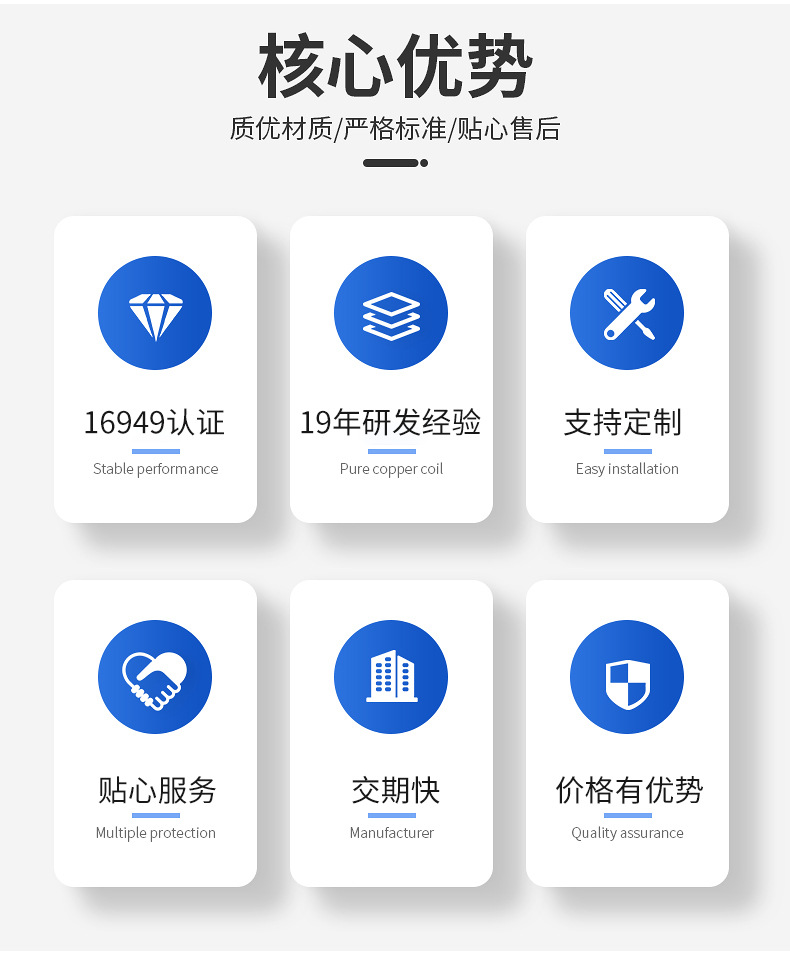 核心优势

质优材质/严格标准/贴心售后

16949认证

Stable performance

19年研发经验

Pure copper coil

支持定制

Easy installation

贴心服务

Multiple protection

交期快

Manufacturer

价格有优势

Quality assurance