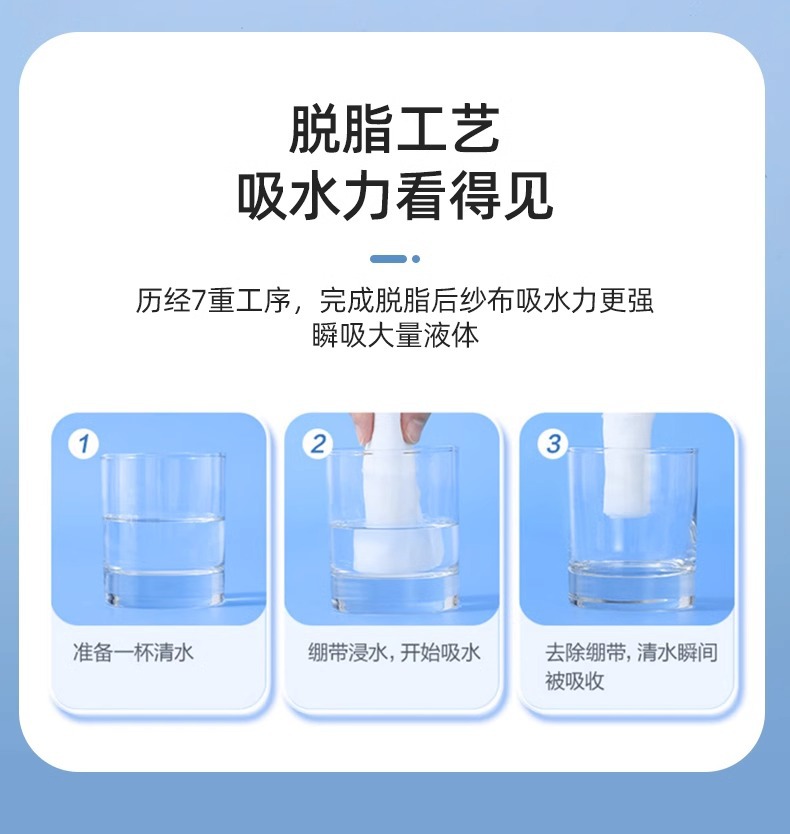 脱脂工艺
吸水力看得见

历经7重工序，完成脱脂后纱布吸水力更强
瞬吸大量液体

1
准备一杯清水

2
绷带浸水，开始吸水

3
去除绷带，清水瞬间被吸收