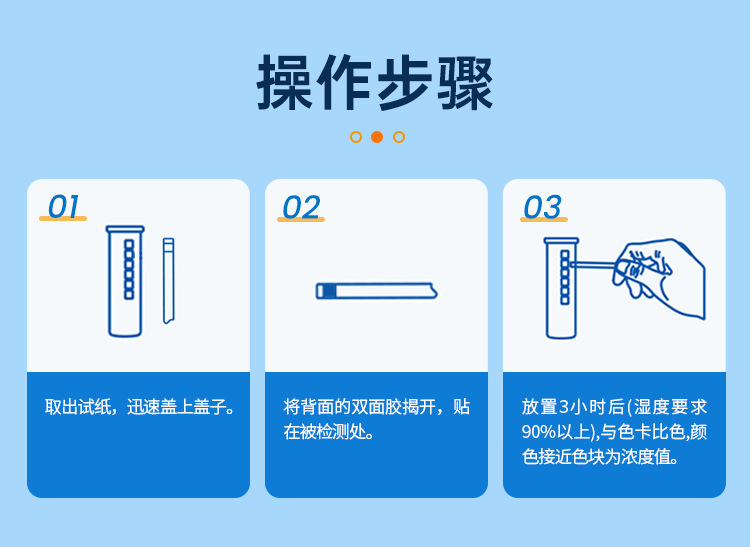 操作步骤

01

取出试纸，迅速盖上盖子。

02

将背面的双面胶揭开，贴在被检测处。

03

放置3小时后(湿度要求90%以上),与色卡比色,颜色接近色块为浓度值。