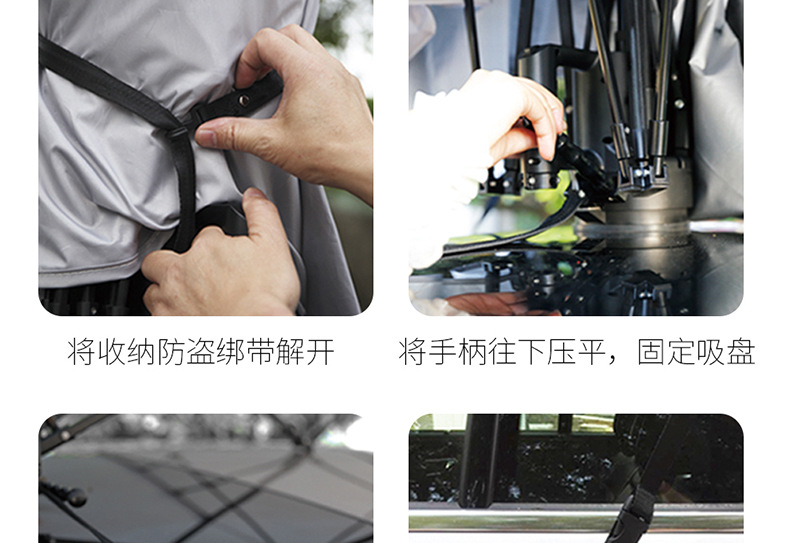 将收纳防盗绑带解开

将手柄往下压平，固定吸盘