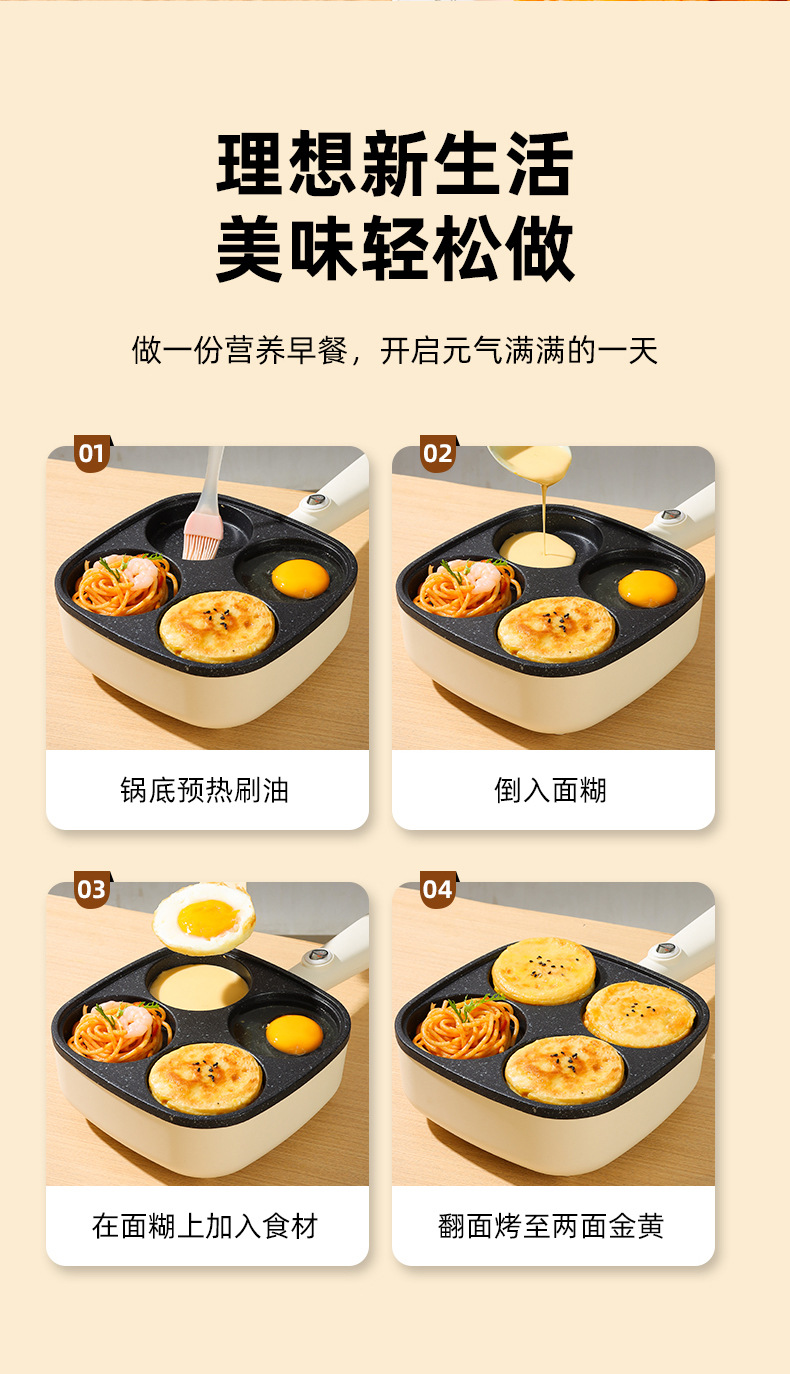 理想新生活
美味轻松做

做一份营养早餐，开启元气满满的一天

01
锅底预热刷油

02
倒入面糊

03
在面糊上加入食材

04
翻面烤至两面金黄