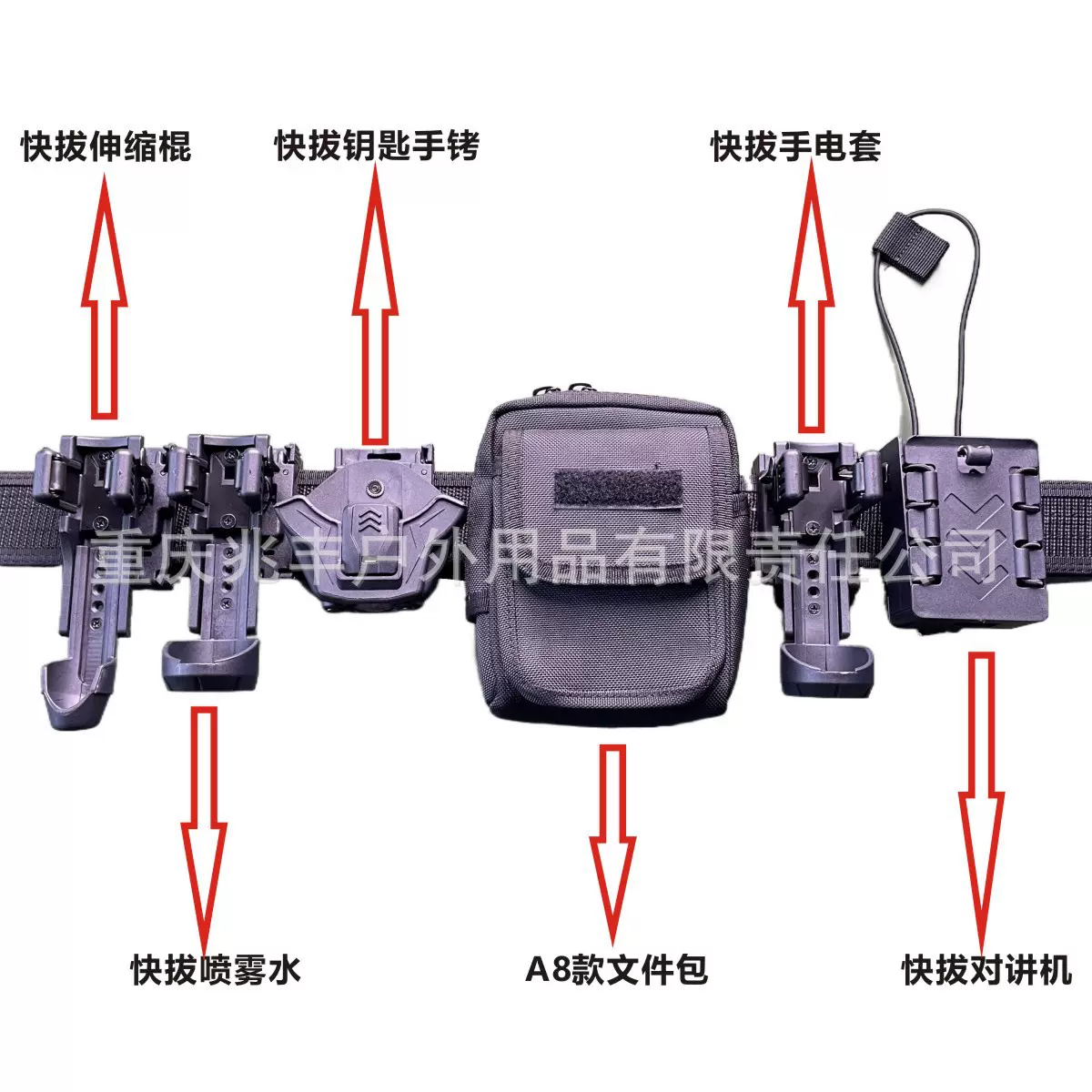 快拔伸缩棍

快拔钥匙手铐

快拔手电套

重庆兆丰户外用品有限责任公司

快拔喷雾水

A8款文件包

快拔对讲机