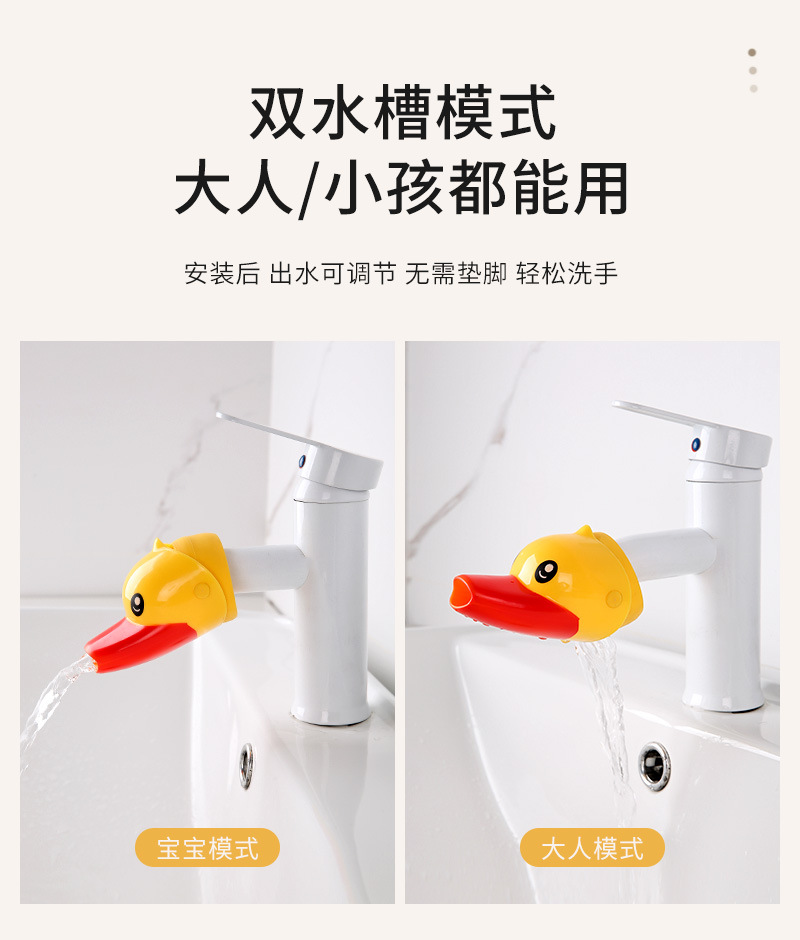 双水槽模式
大人/小孩都能用

安装后 出水可调节 无需垫脚 轻松洗手

宝宝模式

大人模式