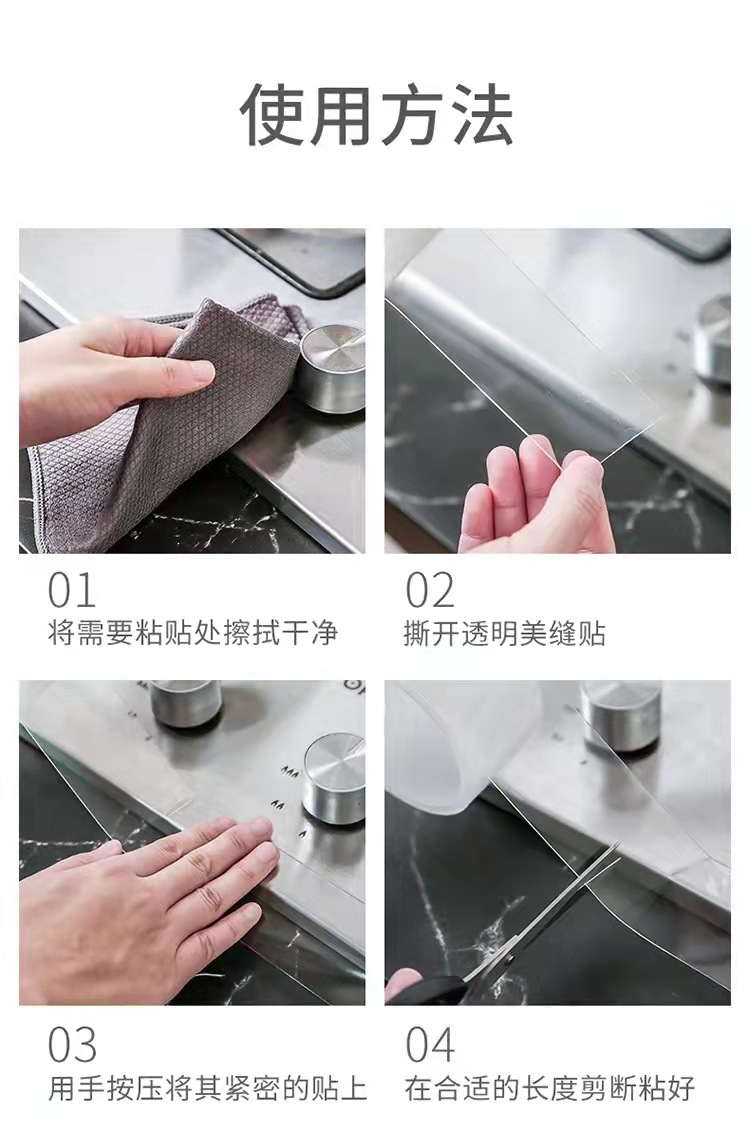 使用方法

01
将需要粘贴处擦拭干净

02
撕开透明美缝贴

03
用手按压将其紧密的贴上

04
在合适的长度剪断粘好