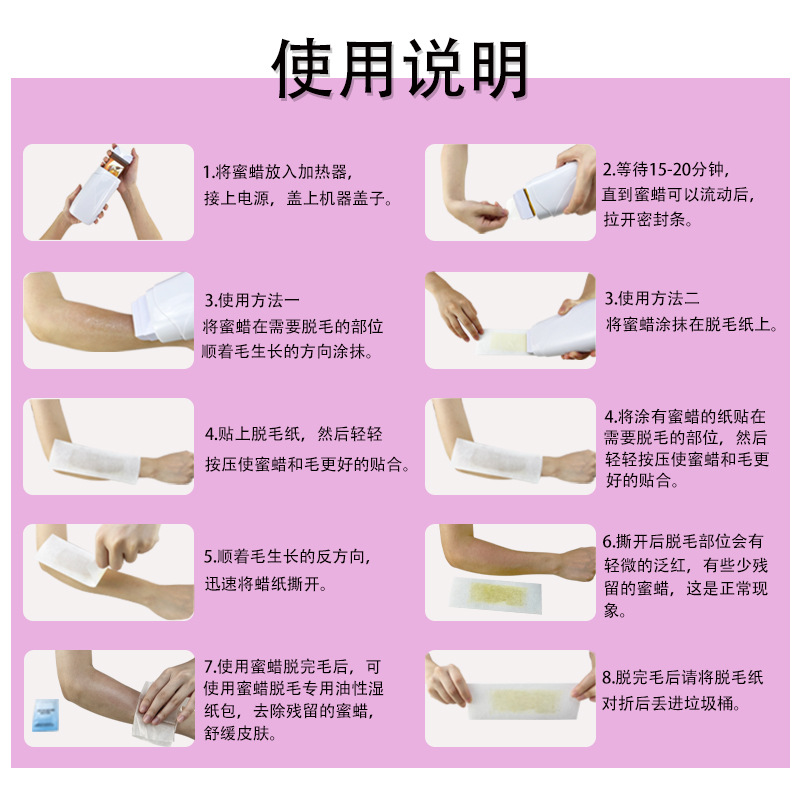 使用说明

1.将蜜蜡放入加热器，接上电源，盖上机器盖子。

2.等待15-20分钟，直到蜜蜡可以流动后，拉开密封条。

3.使用方法一
将蜜蜡在需要脱毛的部位顺着毛生长的方向涂抹。

3.使用方法二
将蜜蜡涂抹在脱毛纸上。

4.贴上脱毛纸，然后轻轻按压使蜜蜡和毛更好的贴合。

4.将涂有蜜蜡的纸贴在需要脱毛的部位，然后轻轻按压使蜜蜡和毛更好的贴合。

5.顺着毛生长的反方向，迅速将蜡纸撕开。

6.撕开后脱毛部位会有轻微的泛红，有些少残留的蜜蜡，这是正常现象。

7.使用蜜蜡脱完毛后，可使用蜜蜡脱毛专用油性湿纸包，去除残留的蜜蜡，舒缓皮肤。

8.脱完毛后请将脱毛纸对折后丢进垃圾桶。