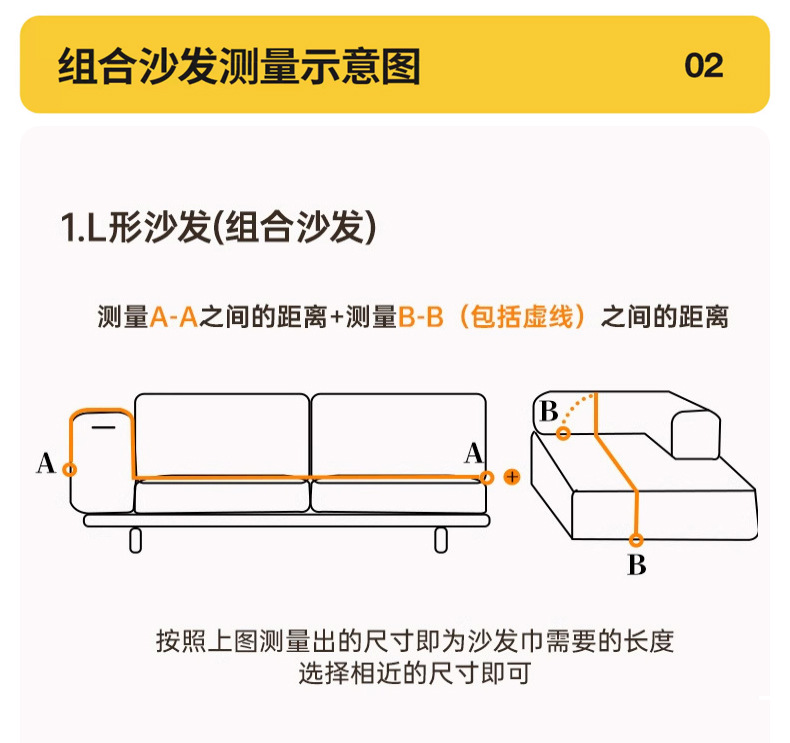 组合沙发测量示意图 02

1.L形沙发(组合沙发)

测量A-A之间的距离+测量B-B（包括虚线）之间的距离

A

A

+

B

B

按照上图测量出的尺寸即为沙发巾需要的长度
选择相近的尺寸即可