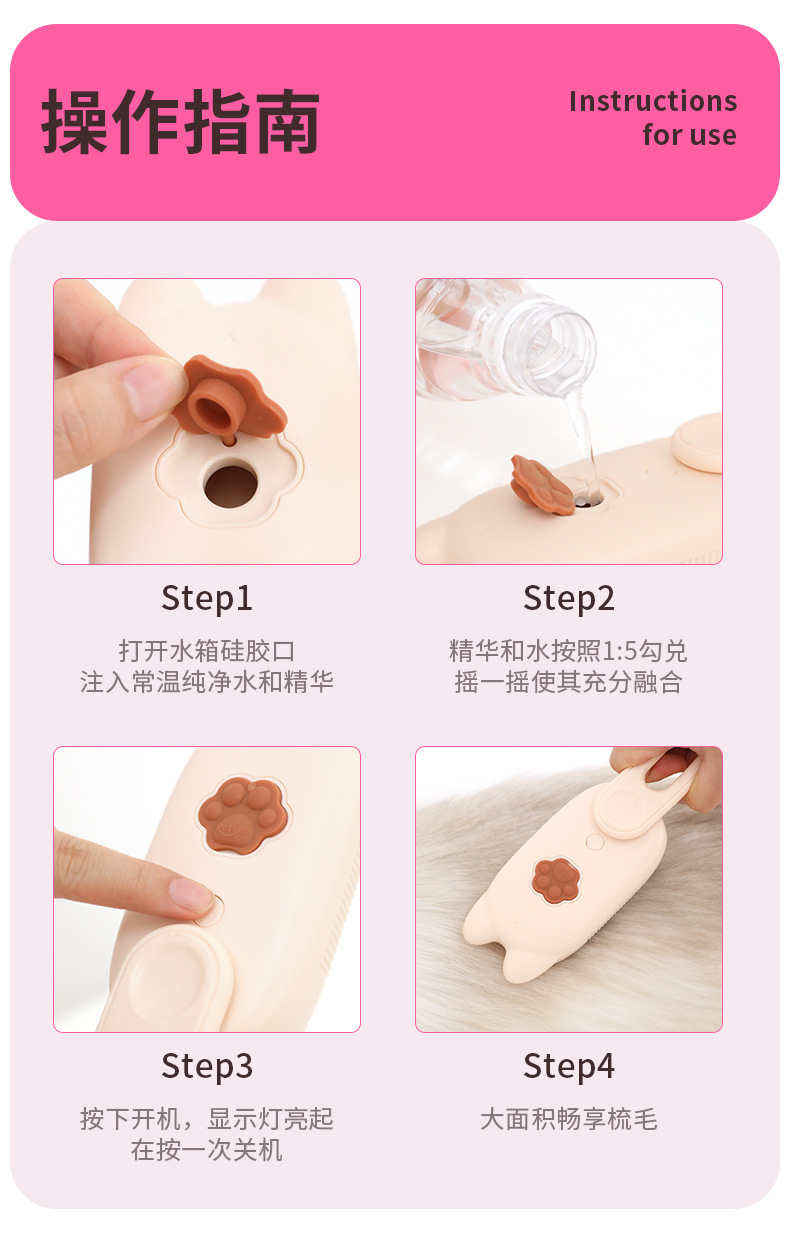 操作指南

Instructions
for use

Step1

打开水箱硅胶口
注入常温纯净水和精华

Step2

精华和水按照1:5勾兑
摇一摇使其充分融合

Step3

按下开机，显示灯亮起
在按一次关机

Step4

大面积畅享梳毛