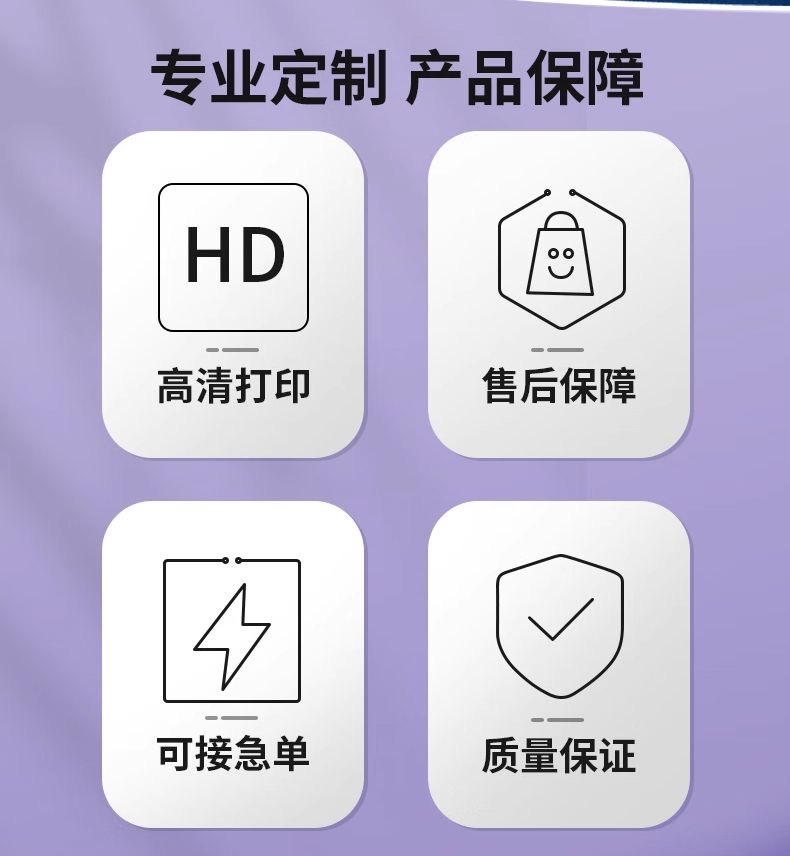 专业定制 产品保障

HD

高清打印

售后保障

可接急单

质量保证