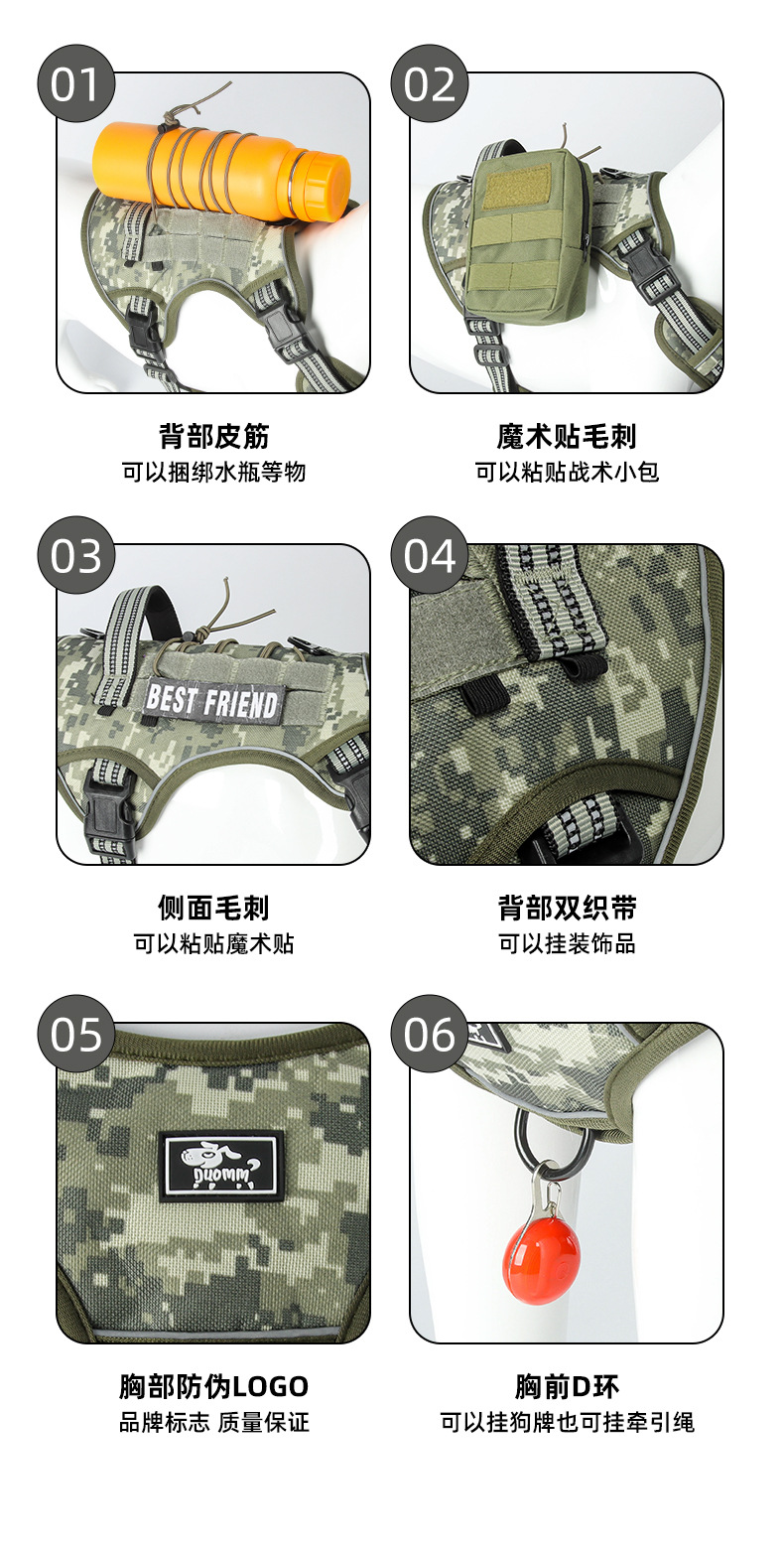 01

背部皮筋
可以捆绑水瓶等物

02

魔术贴毛刺
可以粘贴战术小包

03

BEST FRIEND

侧面毛刺
可以粘贴魔术贴

04

背部双织带
可以挂装饰品

05

DUOMM

胸部防伪LOGO
品牌标志 质量保证

06

胸前D环
可以挂狗牌也可挂牵引绳