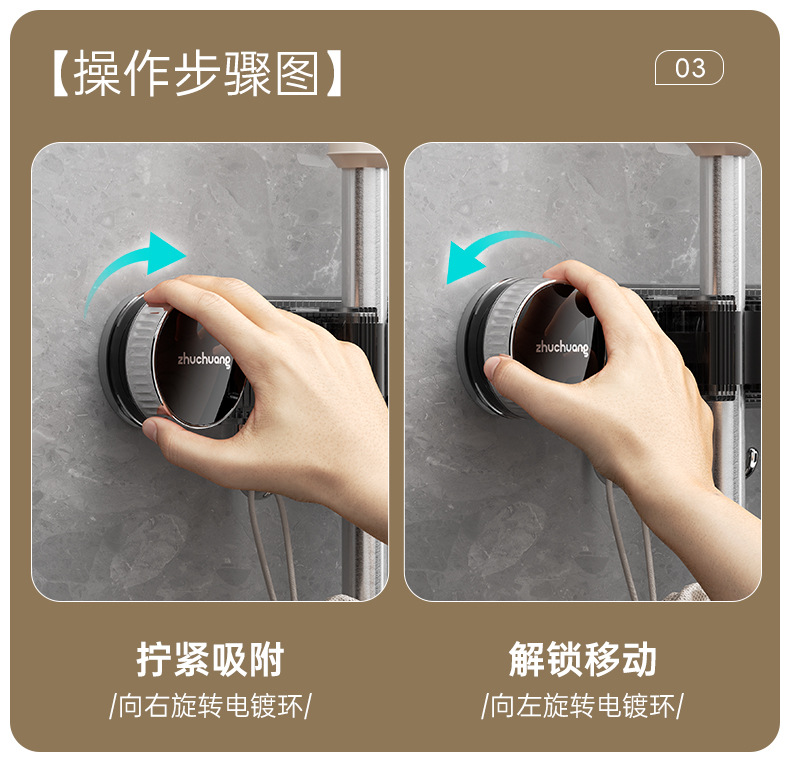 【操作步骤图】

03

zhuchuang

zhuchuang

拧紧吸附

/向右旋转电镀环/

解锁移动

/向左旋转电镀环/