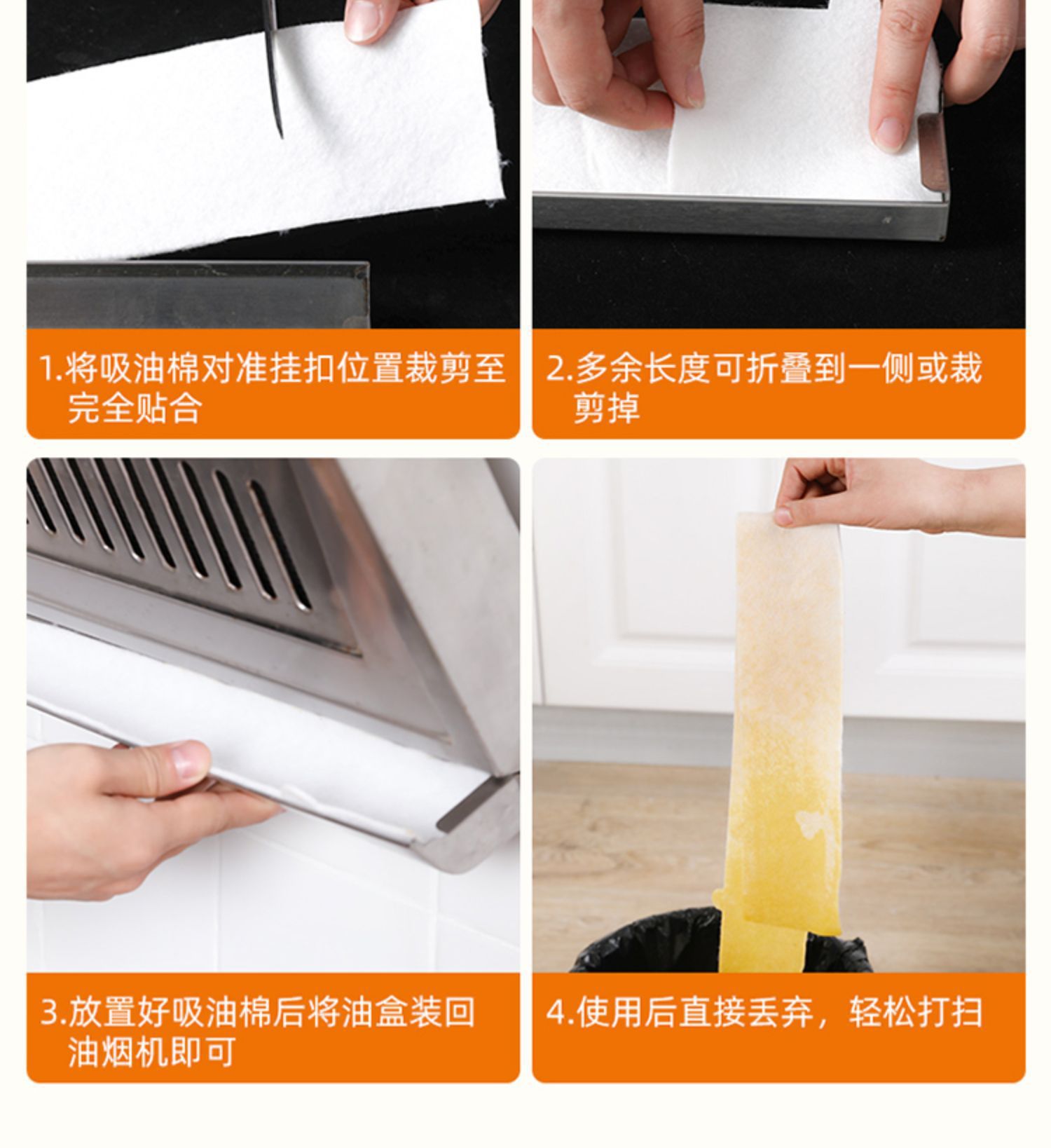 1.将吸油棉对准挂扣位置裁剪至完全贴合

2.多余长度可折叠到一侧或裁剪掉

3.放置好吸油棉后将油盒装回油烟机即可

4.使用后直接丢弃，轻松打扫