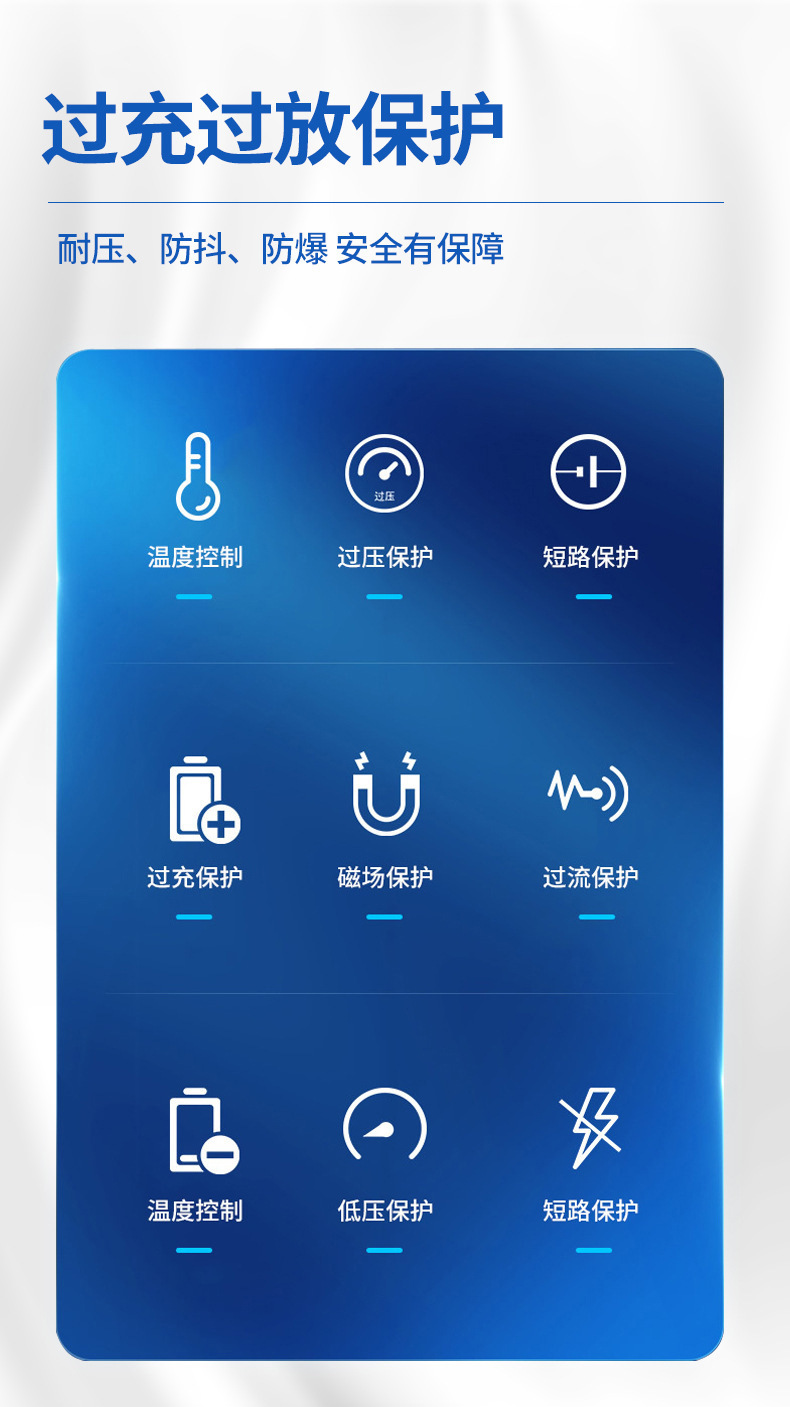 过充过放保护

耐压、防抖、防爆 安全有保障

过压

温度控制

过压保护

短路保护

过充保护

磁场保护

过流保护

温度控制

低压保护

短路保护