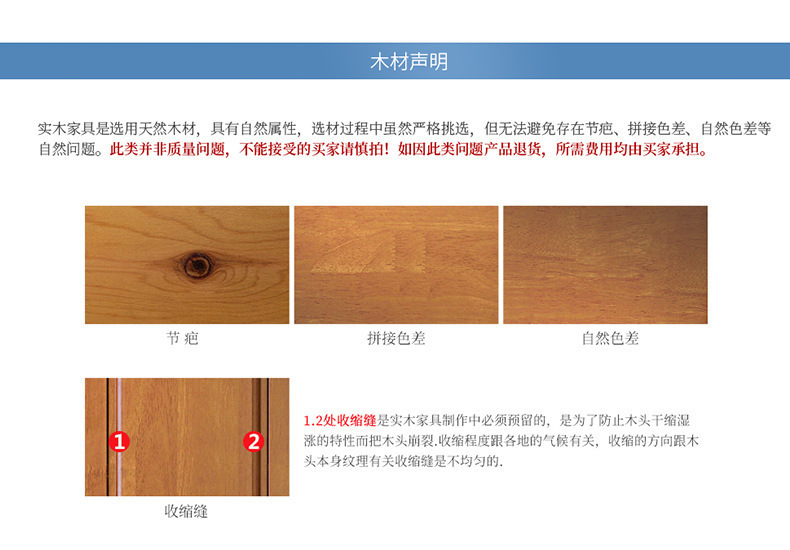 木材声明

实木家具是选用天然木材，具有自然属性，选材过程中虽然严格挑选，但无法避免存在节疤、拼接色差、自然色差等自然问题。此类并非质量问题，不能接受的买家请慎拍！如因此类问题产品退货，所需费用均由买家承担。

节 疤

拼接色差

自然色差

1

2

收缩缝

1.2处收缩缝是实木家具制作中必须预留的，是为了防止木头干缩湿涨的特性而把木头崩裂.收缩程度跟各地的气候有关，收缩的方向跟木头本身纹理有关收缩缝是不均匀的.