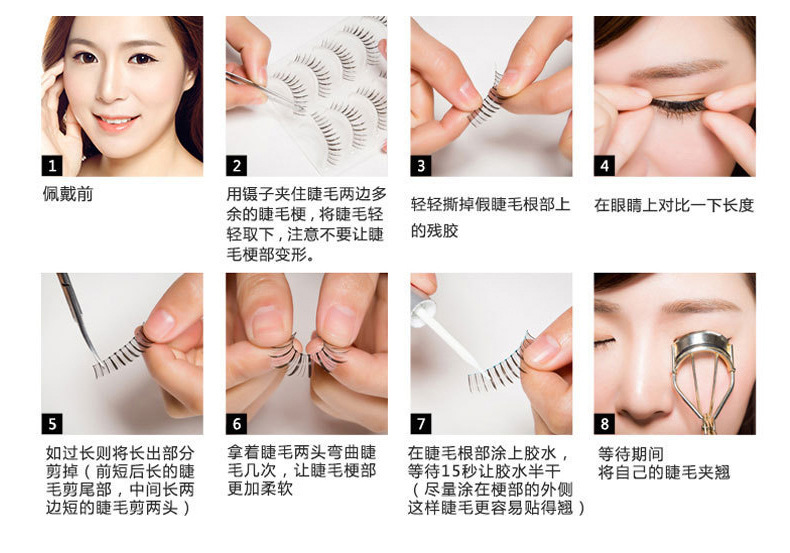 1
佩戴前

2
用镊子夹住睫毛两边多余的睫毛梗，将睫毛轻轻取下，注意不要让睫毛梗部变形。

3
轻轻撕掉假睫毛根部上的残胶

4
在眼睛上对比一下长度

5
如过长则将长出部分剪掉（前短后长的睫毛剪尾部，中间长两边短的睫毛剪两头）

6
拿着睫毛两头弯曲睫毛几次，让睫毛梗部更加柔软

7
在睫毛根部涂上胶水，等待15秒让胶水半干（尽量涂在梗部的外侧这样睫毛更容易贴得翘）

8
等待期间将自己的睫毛夹翘