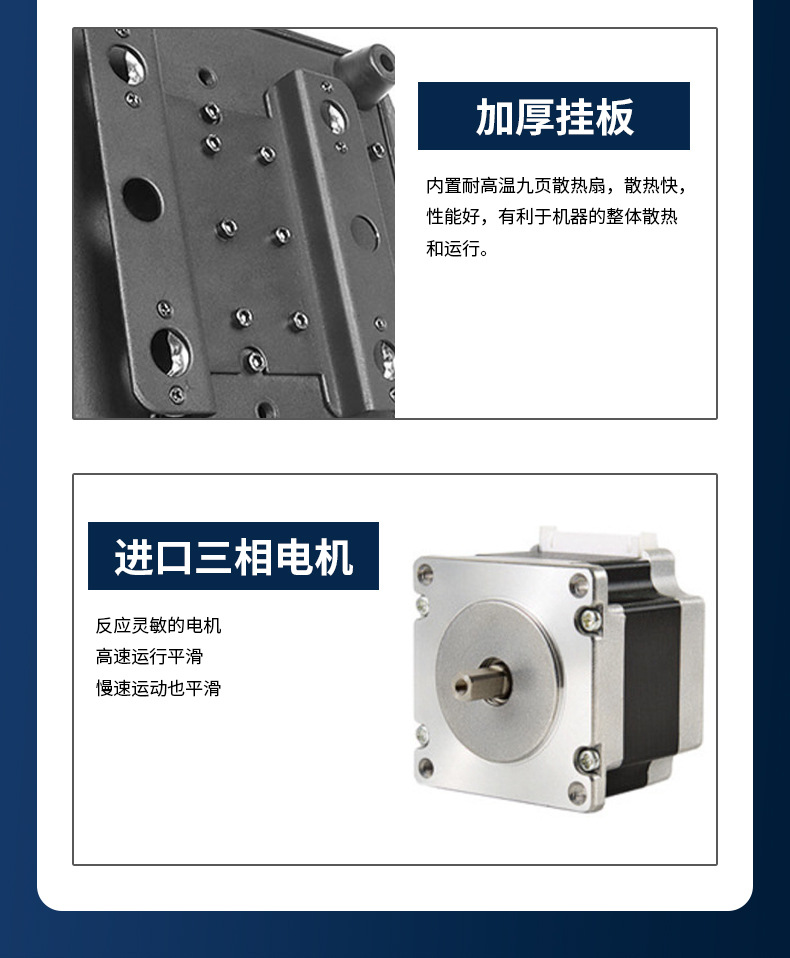 加厚挂板

内置耐高温九页散热扇，散热快，性能好，有利于机器的整体散热和运行。

进口三相电机

反应灵敏的电机
高速运行平滑
慢速运动也平滑