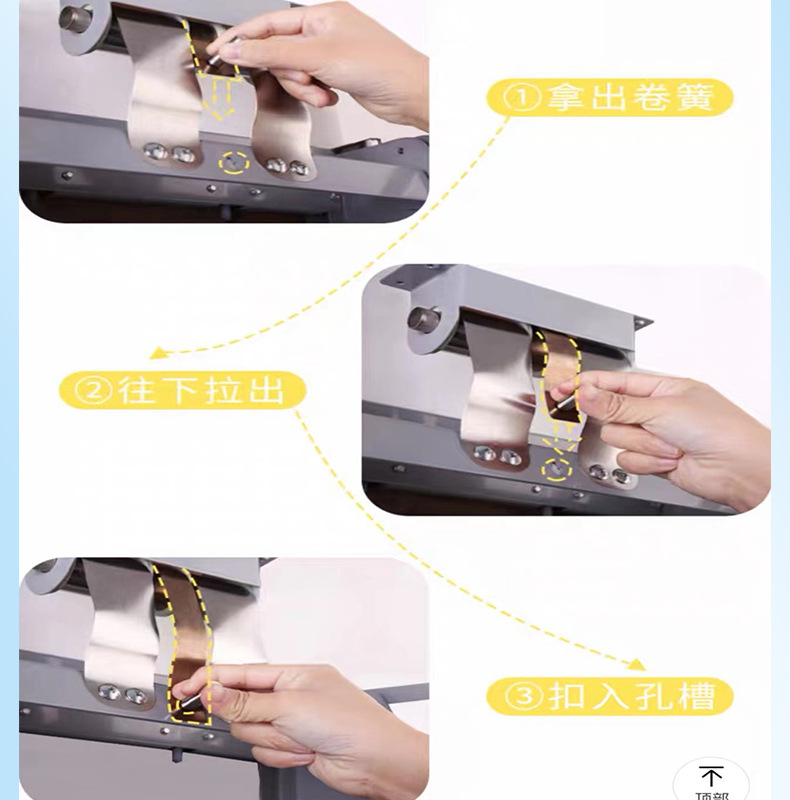 ①拿出卷簧

②往下拉出

③扣入孔槽

顶部