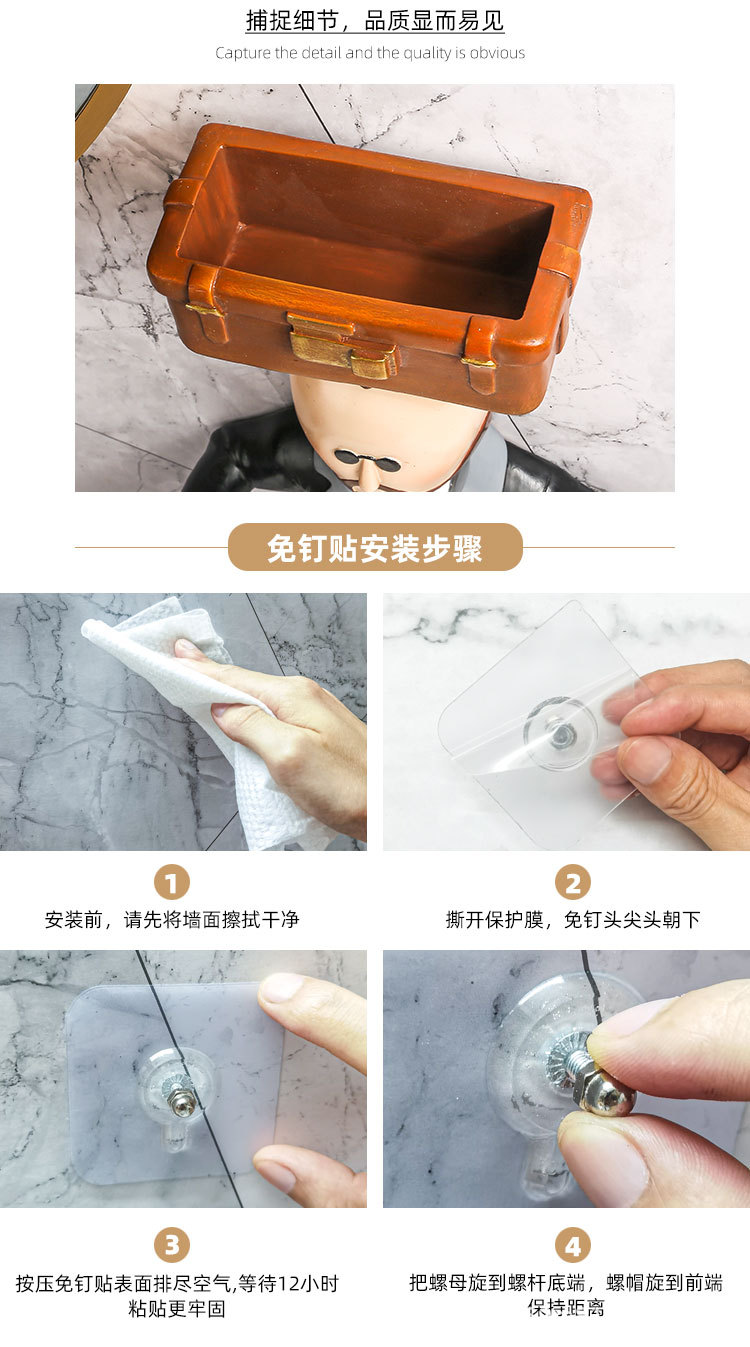 捕捉细节，品质显而易见

Capture the detail and the quality is obvious

免钉贴安装步骤

1
安装前，请先将墙面擦拭干净

2
撕开保护膜，免钉头尖头朝下

3
按压免钉贴表面排尽空气,等待12小时粘贴更牢固

4
把螺母旋到螺杆底端，螺帽旋到前端保持距离