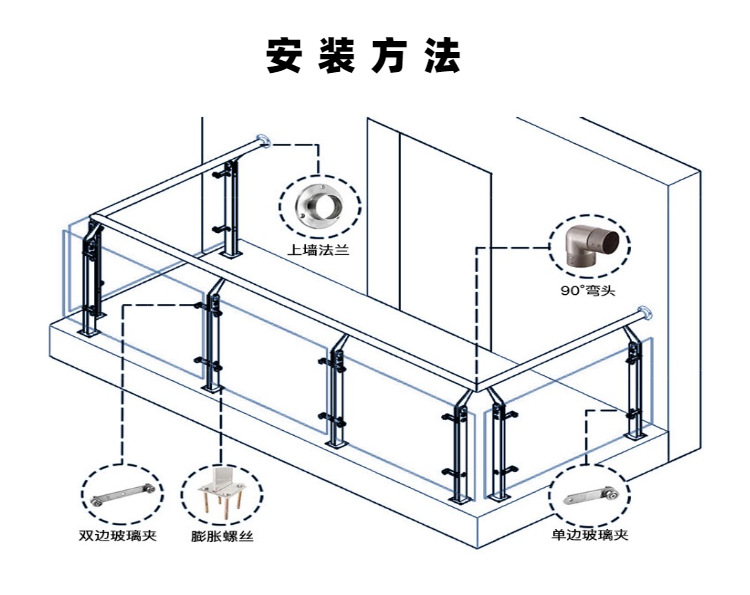 安装方法

上墙法兰

90°弯头

双边玻璃夹

膨胀螺丝

单边玻璃夹