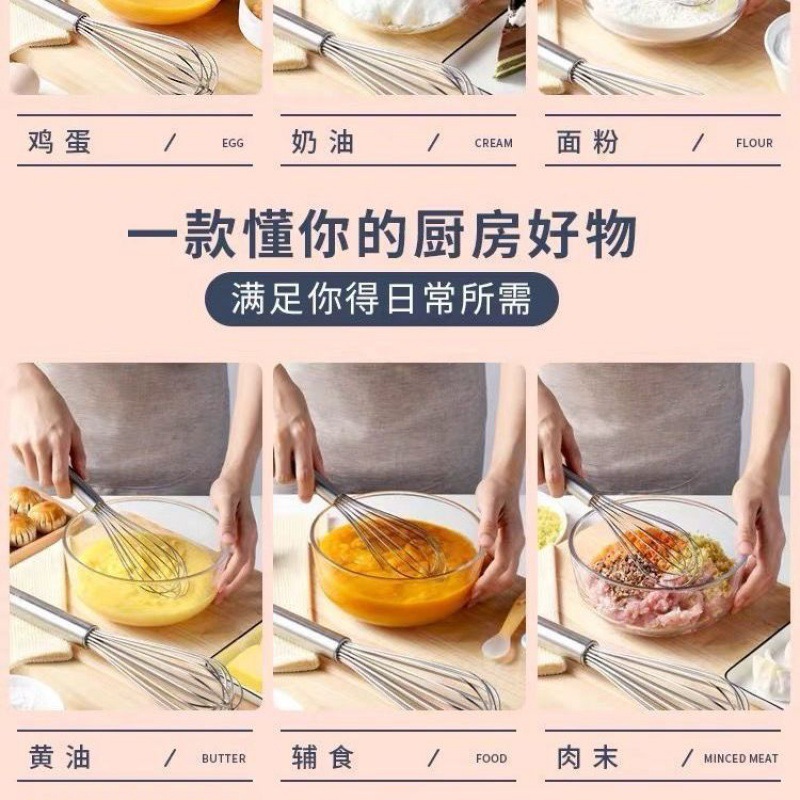 鸡蛋 / EGG

奶油 / CREAM

面粉 / FLOUR

一款懂你的厨房好物

满足你得日常所需

黄油 / BUTTER

辅食 / FOOD

肉末 / MINCED MEAT