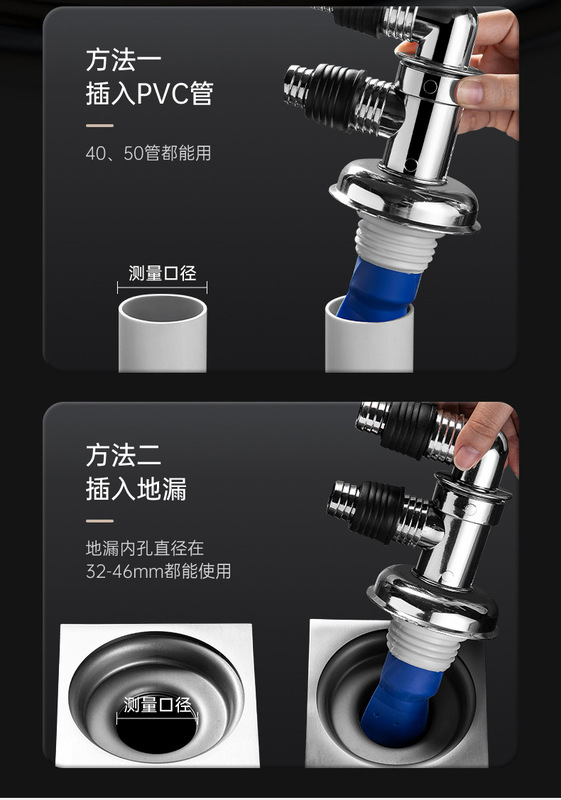 方法一
插入PVC管

40、50管都能用

测量口径

方法二
插入地漏

地漏内孔直径在
32-46mm都能使用

测量口径