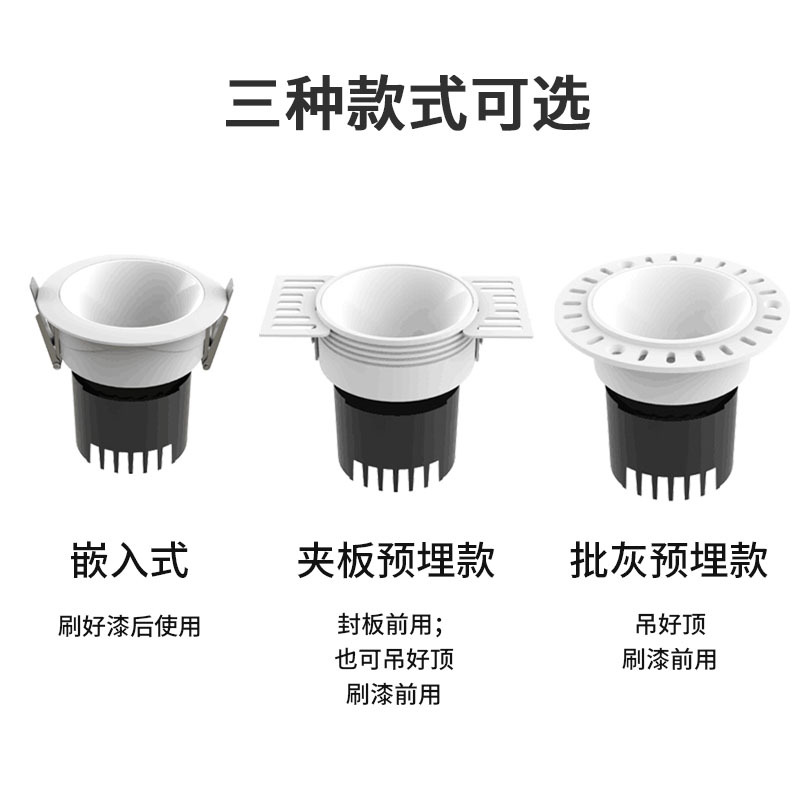 三种款式可选

嵌入式

刷好漆后使用

夹板预埋款

封板前用；
也可吊好顶
刷漆前用

批灰预埋款

吊好顶
刷漆前用