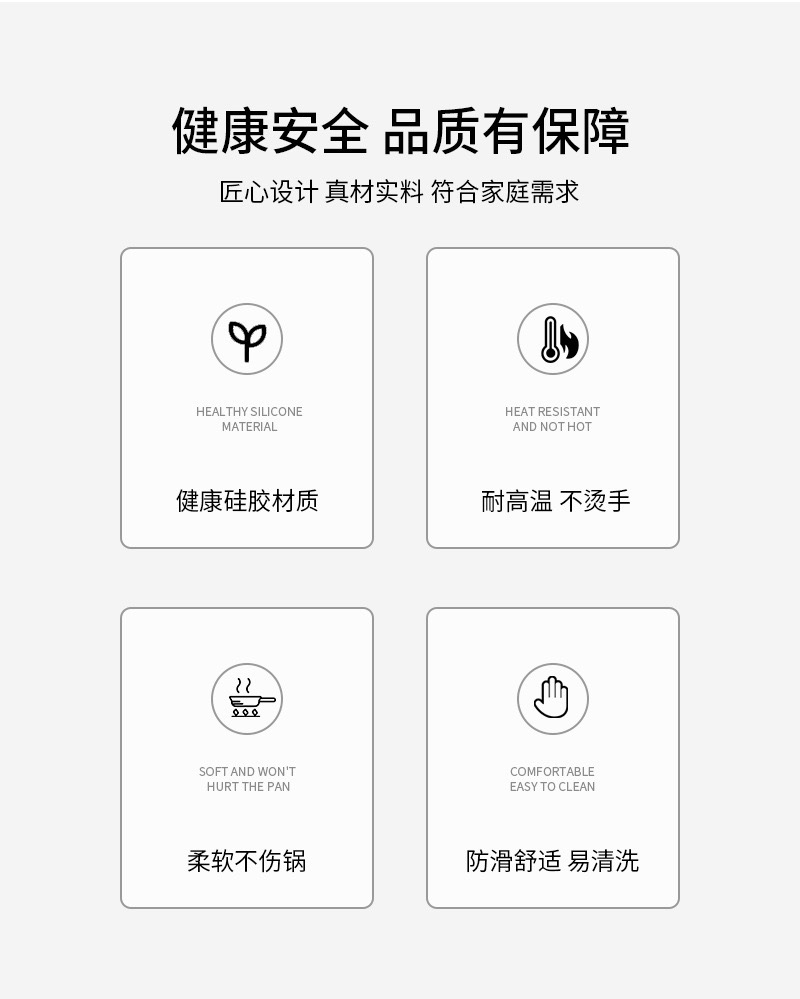 健康安全 品质有保障

匠心设计 真材实料 符合家庭需求

HEALTHY SILICONE MATERIAL

健康硅胶材质

HEAT RESISTANT AND NOT HOT

耐高温 不烫手

SOFT AND WON'T HURT THE PAN

柔软不伤锅

COMFORTABLE EASY TO CLEAN

防滑舒适 易清洗