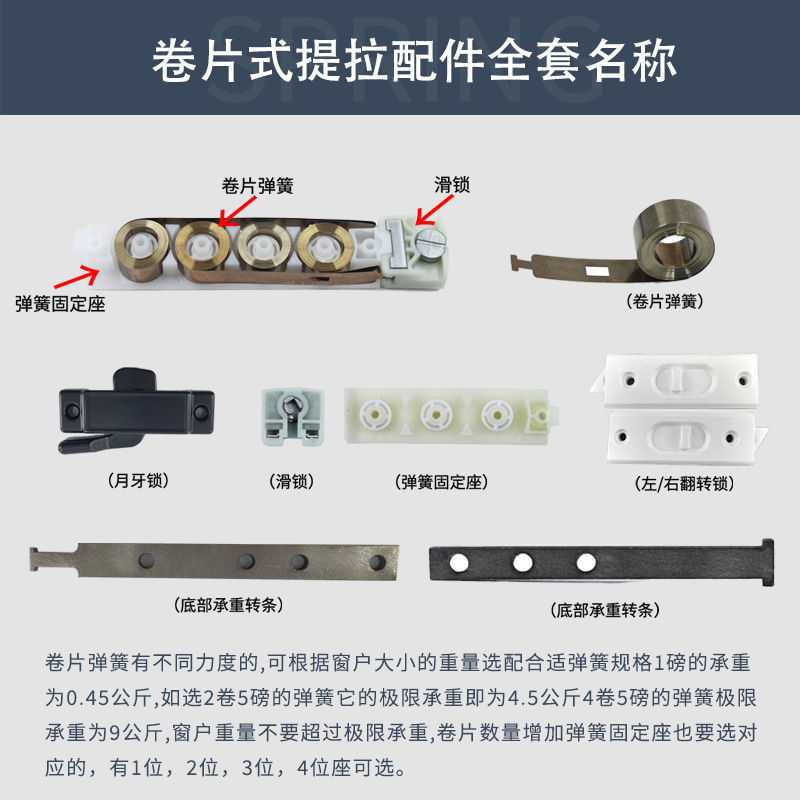 SPRING

卷片式提拉配件全套名称

卷片弹簧

滑锁

弹簧固定座

（卷片弹簧）

（月牙锁）

（滑锁）

（弹簧固定座）

（左/右翻转锁）

（底部承重转条）

（底部承重转条）

卷片弹簧有不同力度的,可根据窗户大小的重量选配合适弹簧规格1磅的承重为0.45公斤,如选2卷5磅的弹簧它的极限承重即为4.5公斤4卷5磅的弹簧极限承重为9公斤,窗户重量不要超过极限承重,卷片数量增加弹簧固定座也要选对应的，有1位，2位，3位，4位座可选。