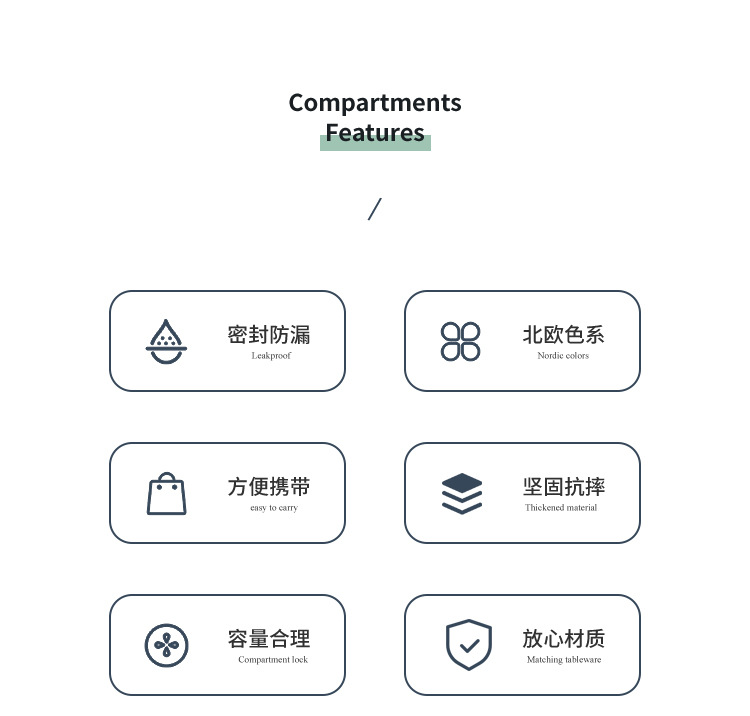 Compartments
Features

/

密封防漏
Leakproof

北欧色系
Nordic colors

方便携带
easy to carry

坚固抗摔
Thickened material

容量合理
Compartment lock

放心材质
Matching tableware