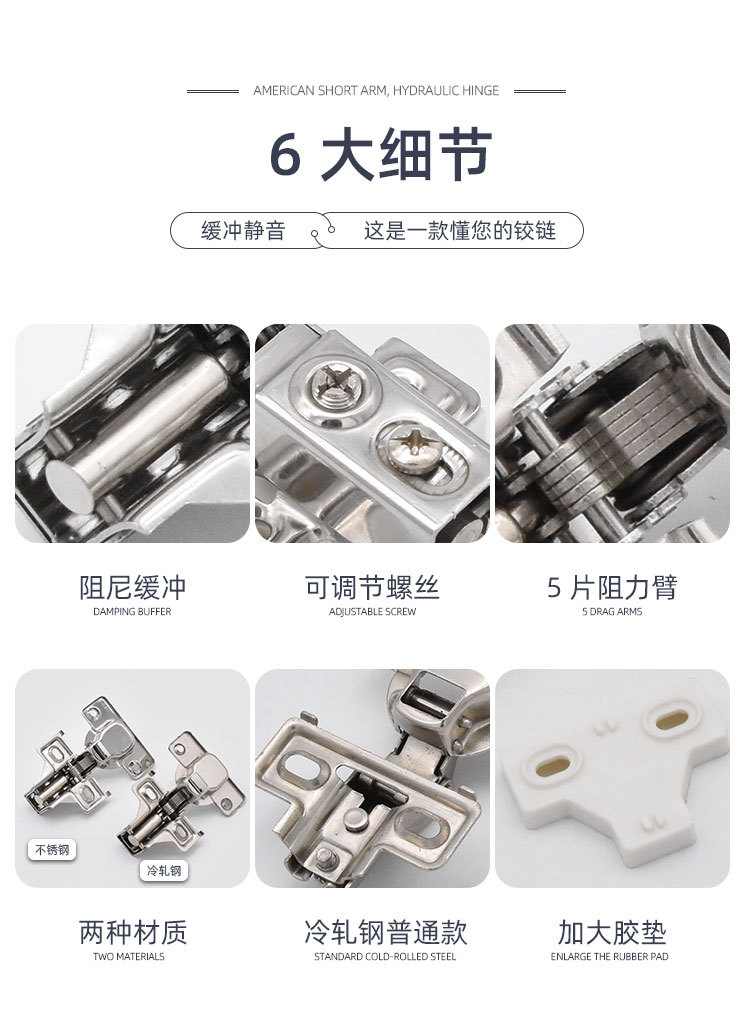 AMERICAN SHORT ARM, HYDRAULIC HINGE

6 大细节

缓冲静音

这是一款懂您的铰链

阻尼缓冲
DAMPING BUFFER

可调节螺丝
ADJUSTABLE SCREW

5 片阻力臂
5 DRAG ARMS

不锈钢

冷轧钢

两种材质
TWO MATERIALS

冷轧钢普通款
STANDARD COLD-ROLLED STEEL

加大胶垫
ENLARGE THE RUBBER PAD