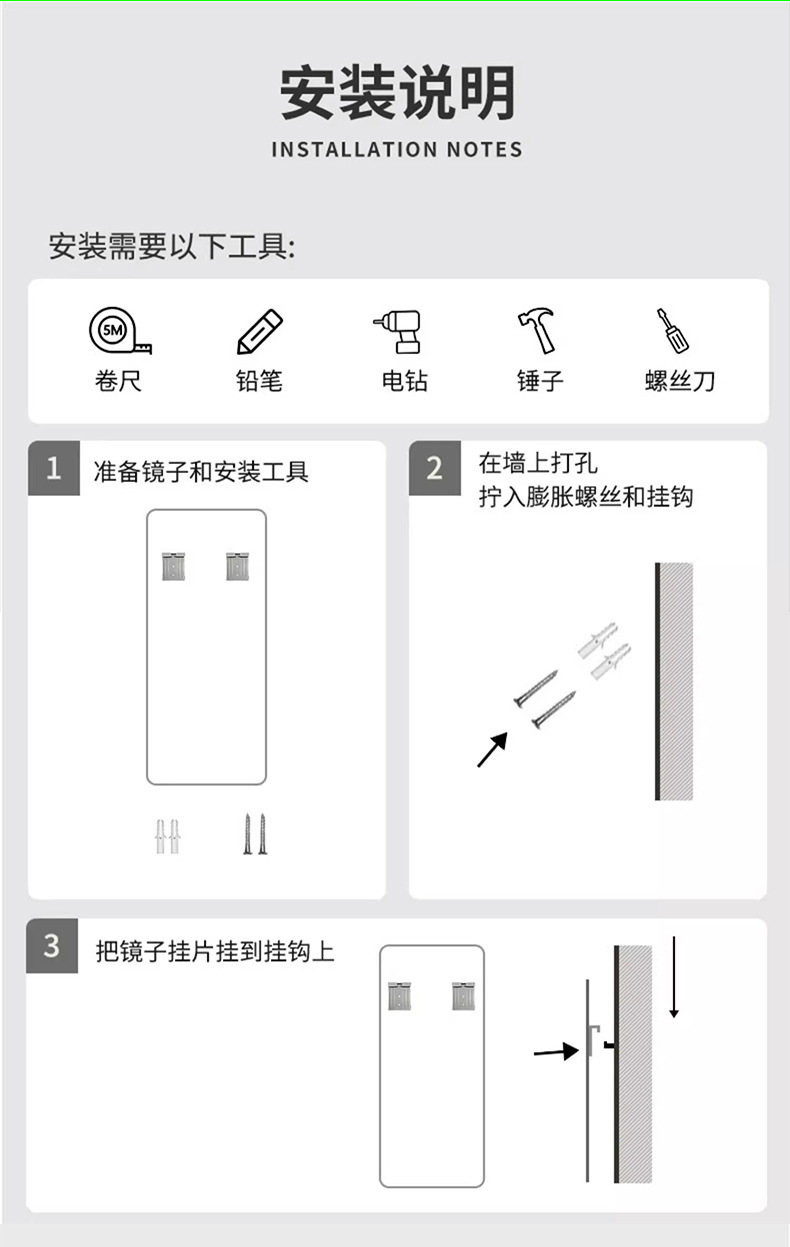 安装说明
INSTALLATION NOTES

安装需要以下工具:

5M
卷尺

铅笔

电钻

锤子

螺丝刀

1 准备镜子和安装工具

2 在墙上打孔
拧入膨胀螺丝和挂钩

3 把镜子挂片挂到挂钩上