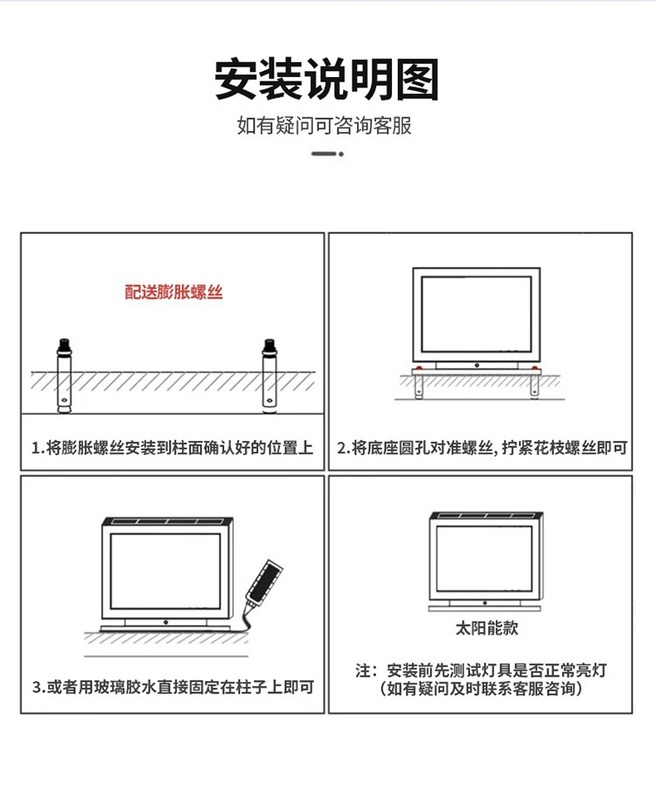 安装说明图

如有疑问可咨询客服

配送膨胀螺丝

1.将膨胀螺丝安装到柱面确认好的位置上

2.将底座圆孔对准螺丝，拧紧花枝螺丝即可

3.或者用玻璃胶水直接固定在柱子上即可

太阳能款

注：安装前先测试灯具是否正常亮灯
（如有疑问及时联系客服咨询）