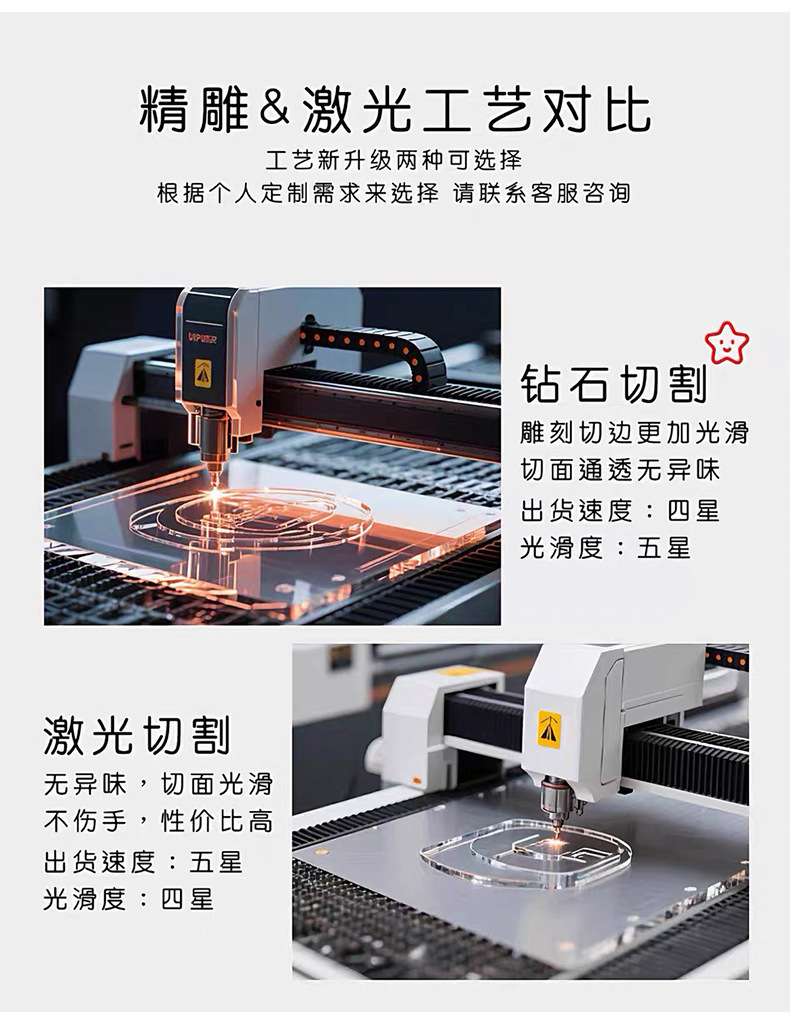 精雕&激光工艺对比

工艺新升级两种可选择
根据个人定制需求来选择 请联系客服咨询

钻石切割
雕刻切边更加光滑
切面通透无异味
出货速度：四星
光滑度：五星

激光切割
无异味，切面光滑
不伤手，性价比高
出货速度：五星
光滑度：四星