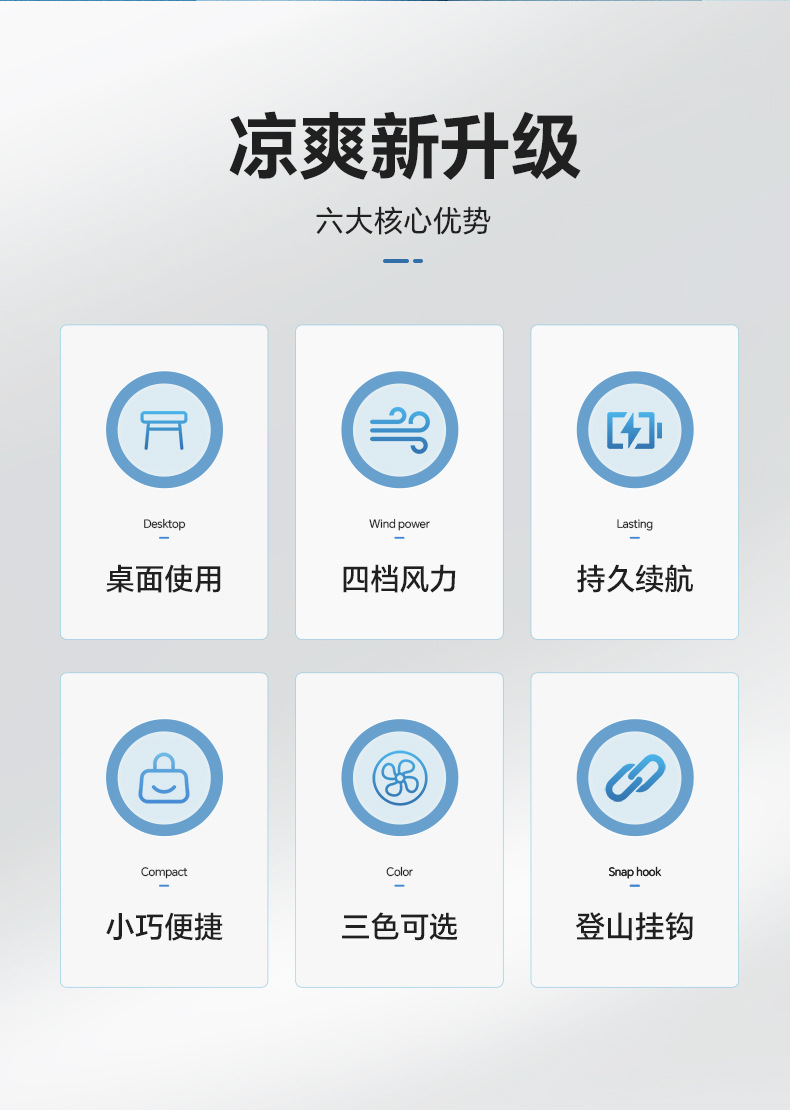 凉爽新升级

六大核心优势

Desktop

桌面使用

Wind power

四档风力

Lasting

持久续航

Compact

小巧便捷

Color

三色可选

Snap hook

登山挂钩