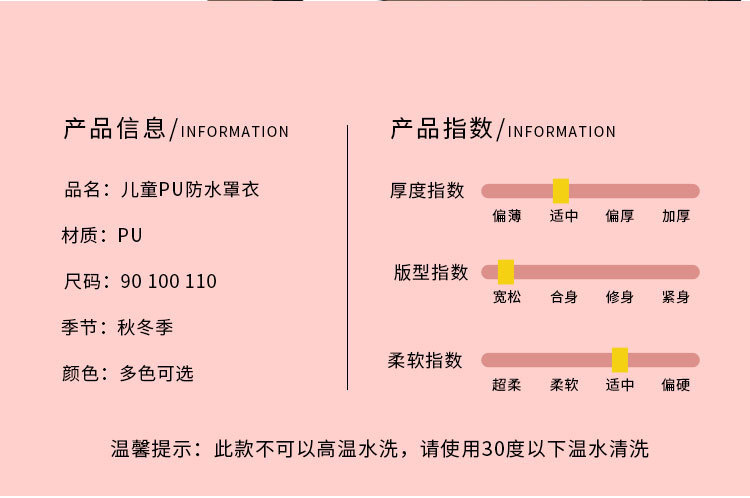 产品信息/INFORMATION

品名：儿童PU防水罩衣

材质：PU

尺码：90 100 110

季节：秋冬季

颜色：多色可选

产品指数/INFORMATION

厚度指数

偏薄 适中 偏厚 加厚

版型指数

宽松 合身 修身 紧身

柔软指数

超柔 柔软 适中 偏硬

温馨提示：此款不可以高温水洗，请使用30度以下温水清洗