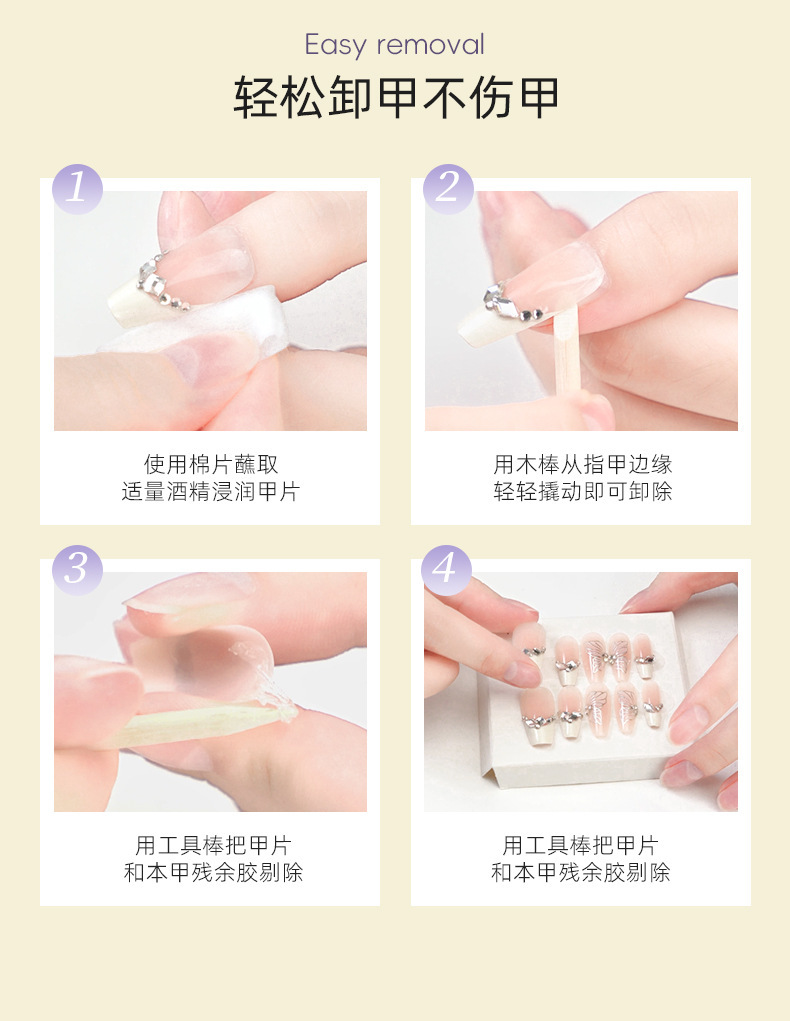 Easy removal
轻松卸甲不伤甲

1
使用棉片蘸取
适量酒精浸润甲片

2
用木棒从指甲边缘
轻轻撬动即可卸除

3
用工具棒把甲片
和本甲残余胶剔除

4
用工具棒把甲片
和本甲残余胶剔除