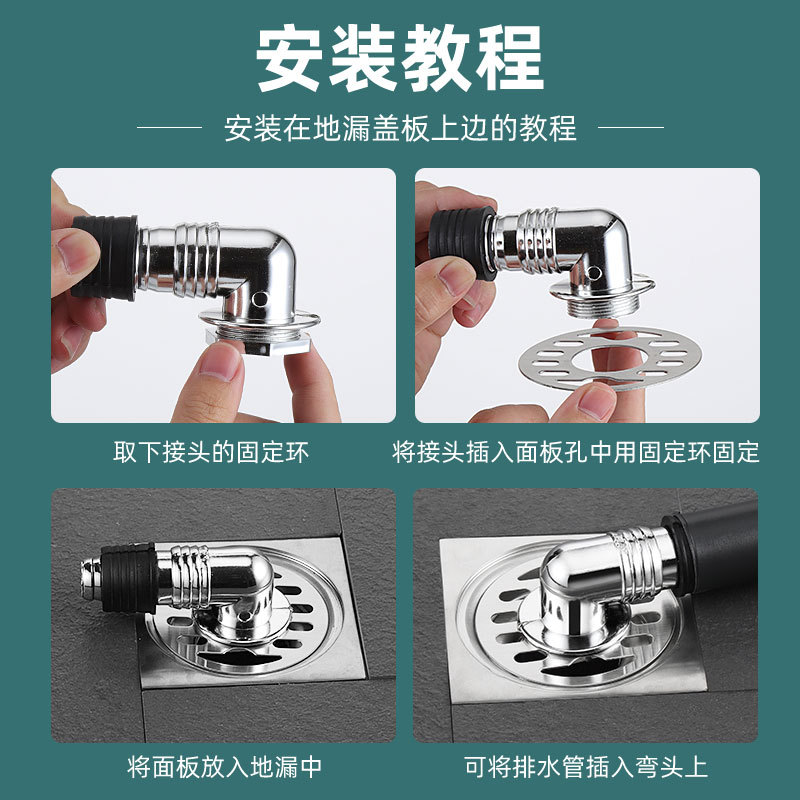 安装教程

安装在地漏盖板上边的教程

取下接头的固定环

将接头插入面板孔中用固定环固定

将面板放入地漏中

可将排水管插入弯头上