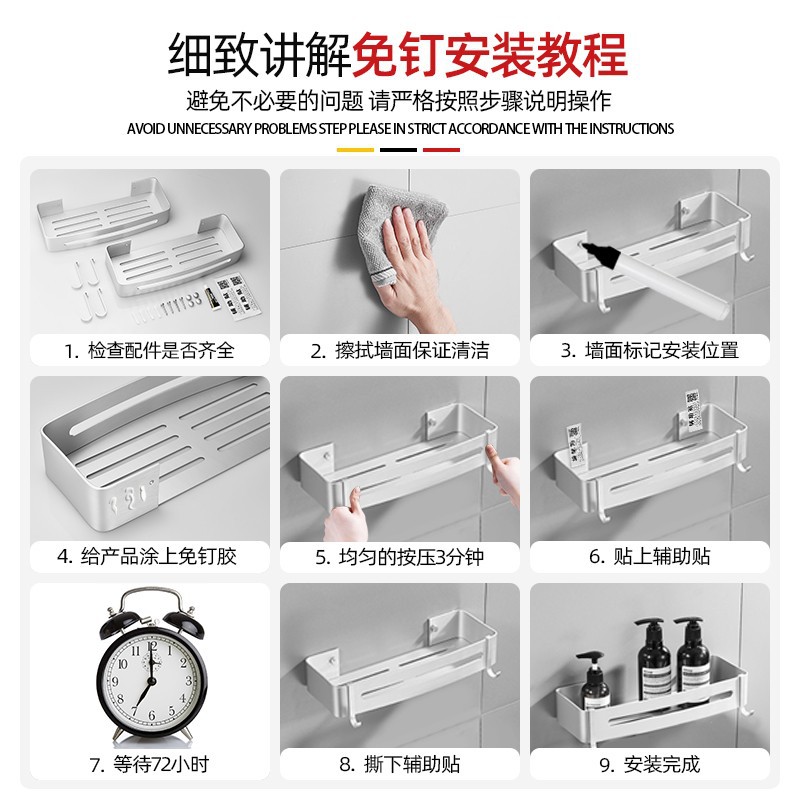 细致讲解免钉安装教程

避免不必要的问题 请严格按照步骤说明操作

AVOID UNNECESSARY PROBLEMS STEP PLEASE IN STRICT ACCORDANCE WITH THE INSTRUCTIONS

1. 检查配件是否齐全

2. 擦拭墙面保证清洁

3. 墙面标记安装位置

4. 给产品涂上免钉胶

5. 均匀的按压3分钟

6. 贴上辅助贴

7. 等待72小时

8. 撕下辅助贴

9. 安装完成